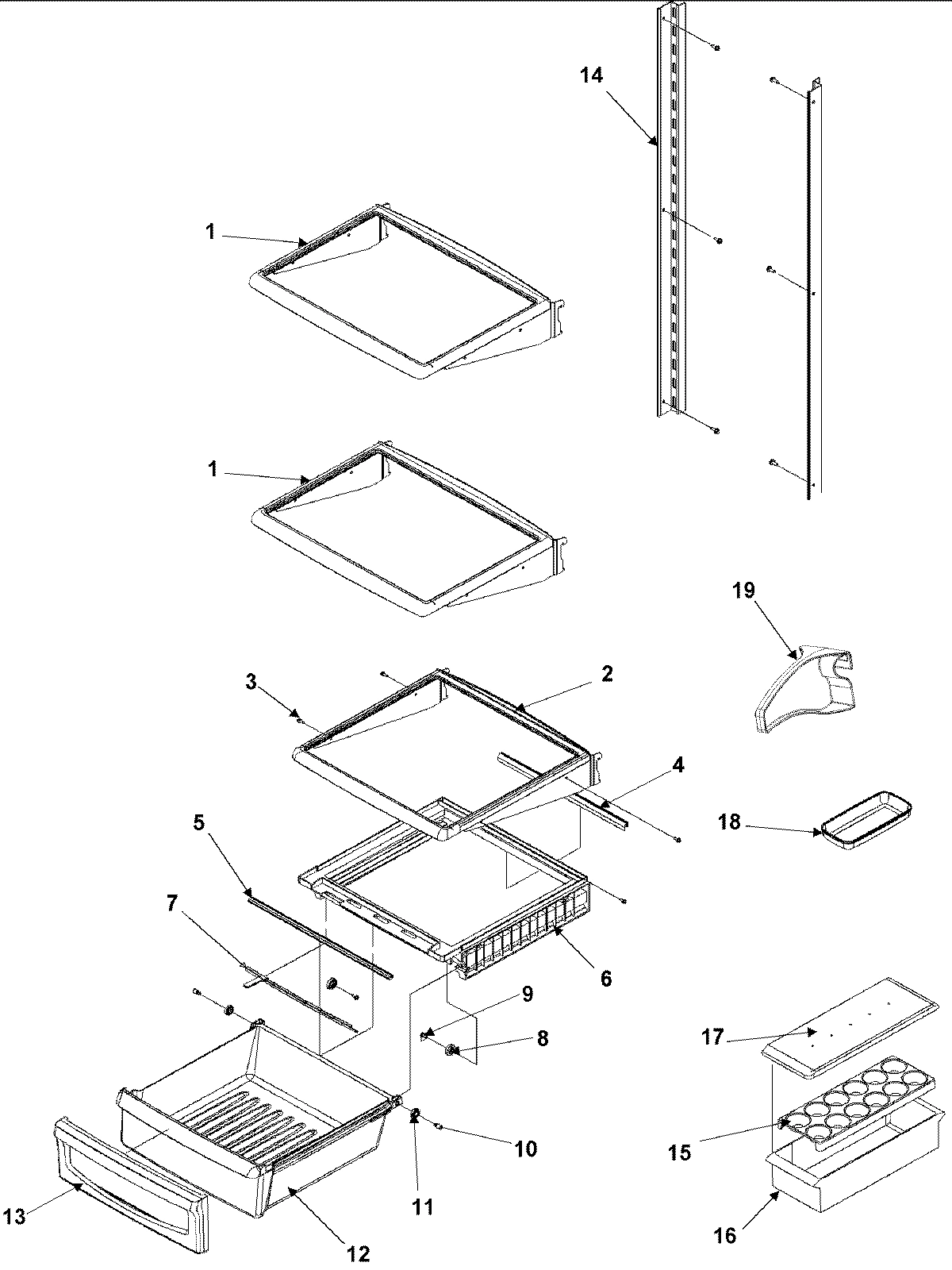 14
1
1
19
3
2
4
18
5
7
6
9
8
17
10
15
11
13
12
16