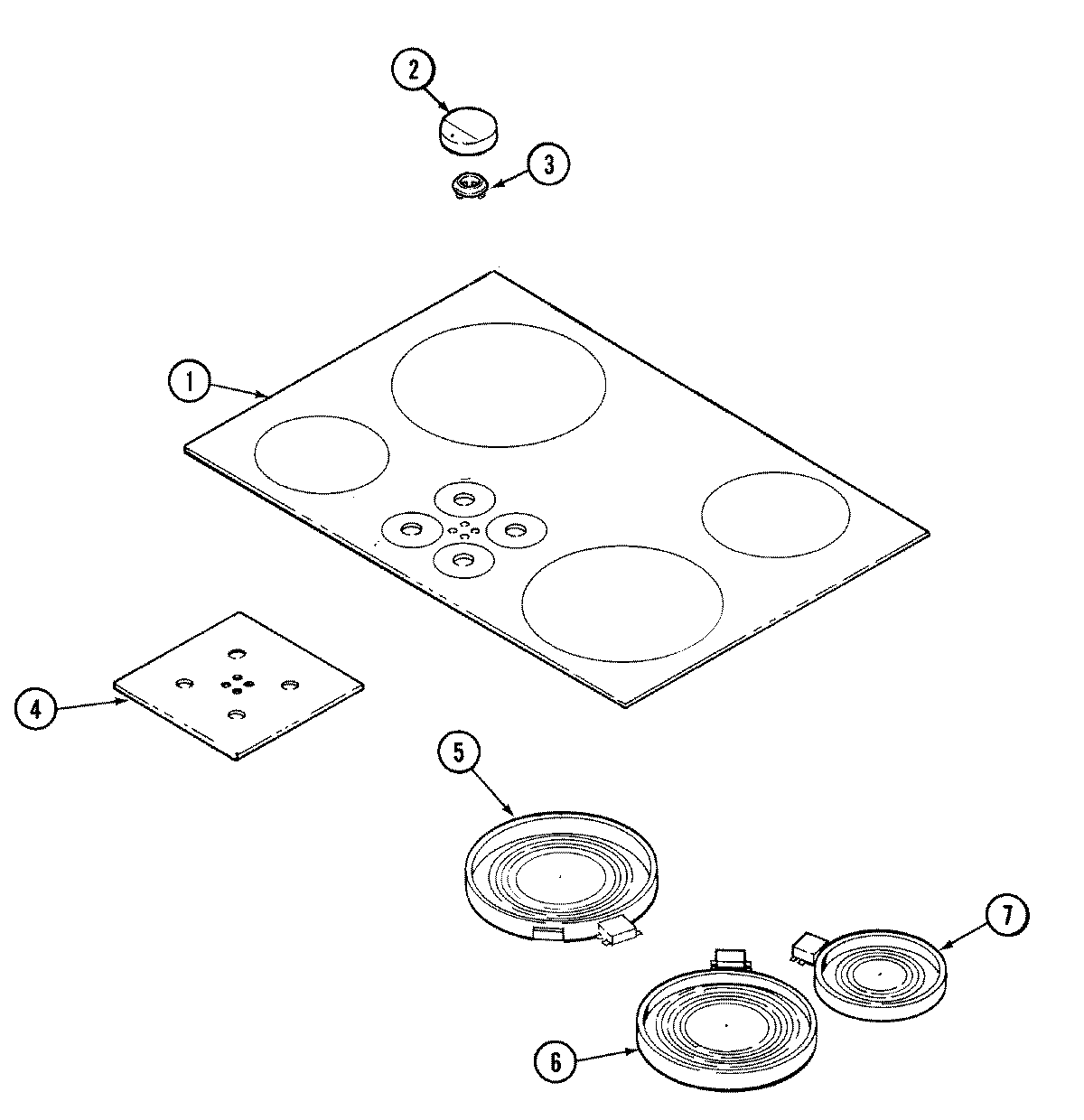 2
3
1
4
5
7
6