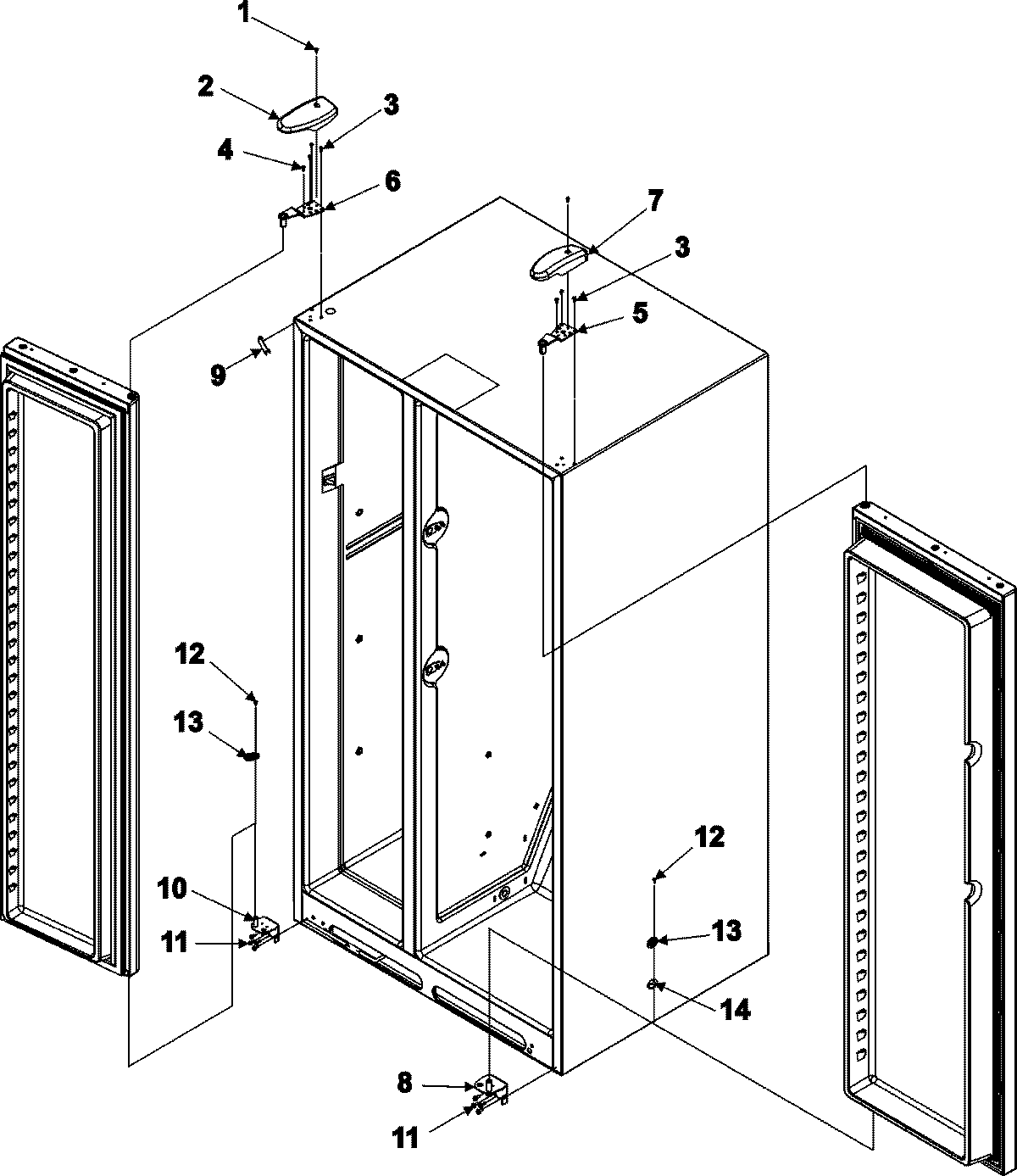 1
2
3
4
6
7
3
5
9
12
13
10
11
12
13
14
8
11