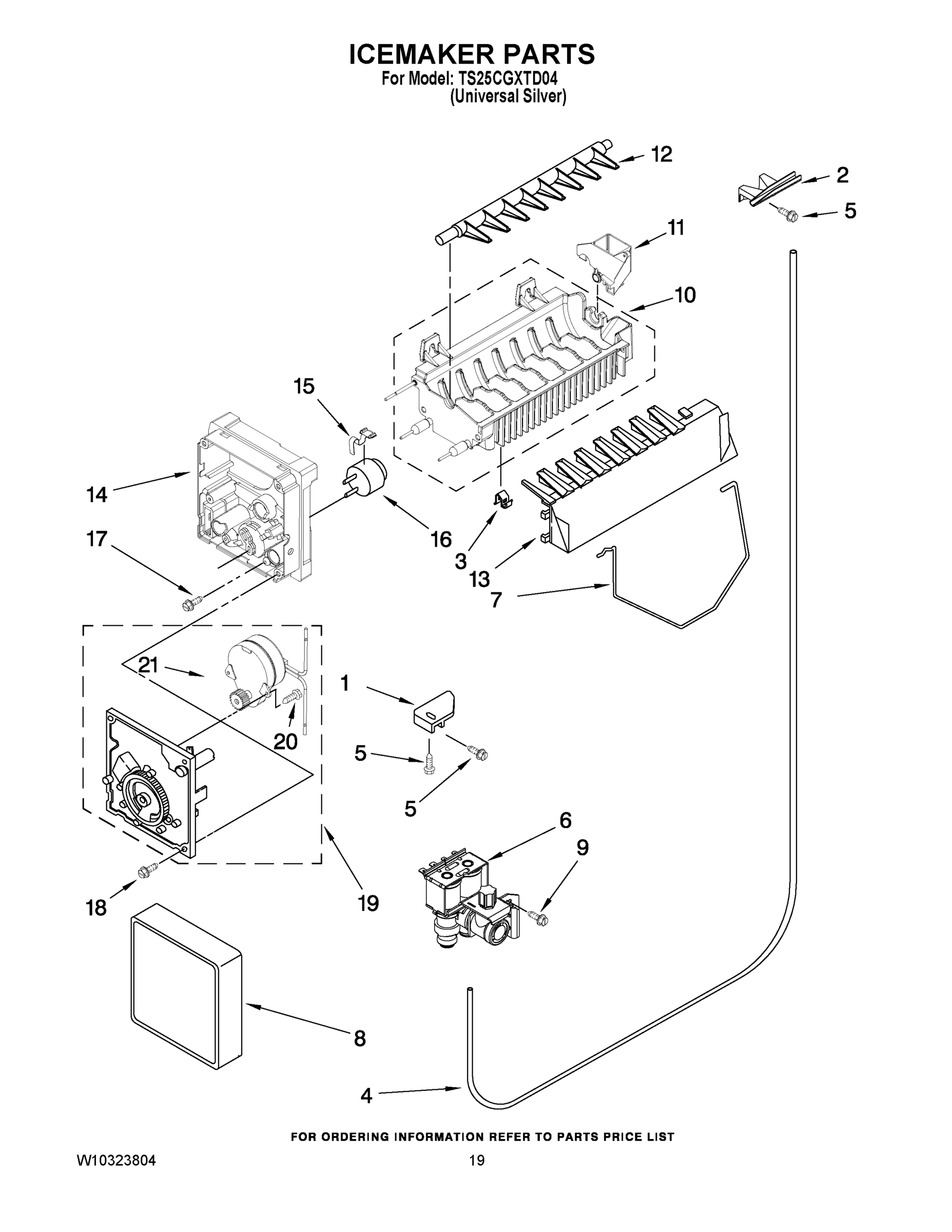 ICEMAKER PARTS
For Model: TS25CGXTD04
(Universal Silver)

12
2
5
11
10
15
14
16
17
3
13
7
21
1
20
5
5
6
9
18
19
8
4

FOR ORDERING INFORMATION REFER TO PARTS PRICE LIST

W10323804
19