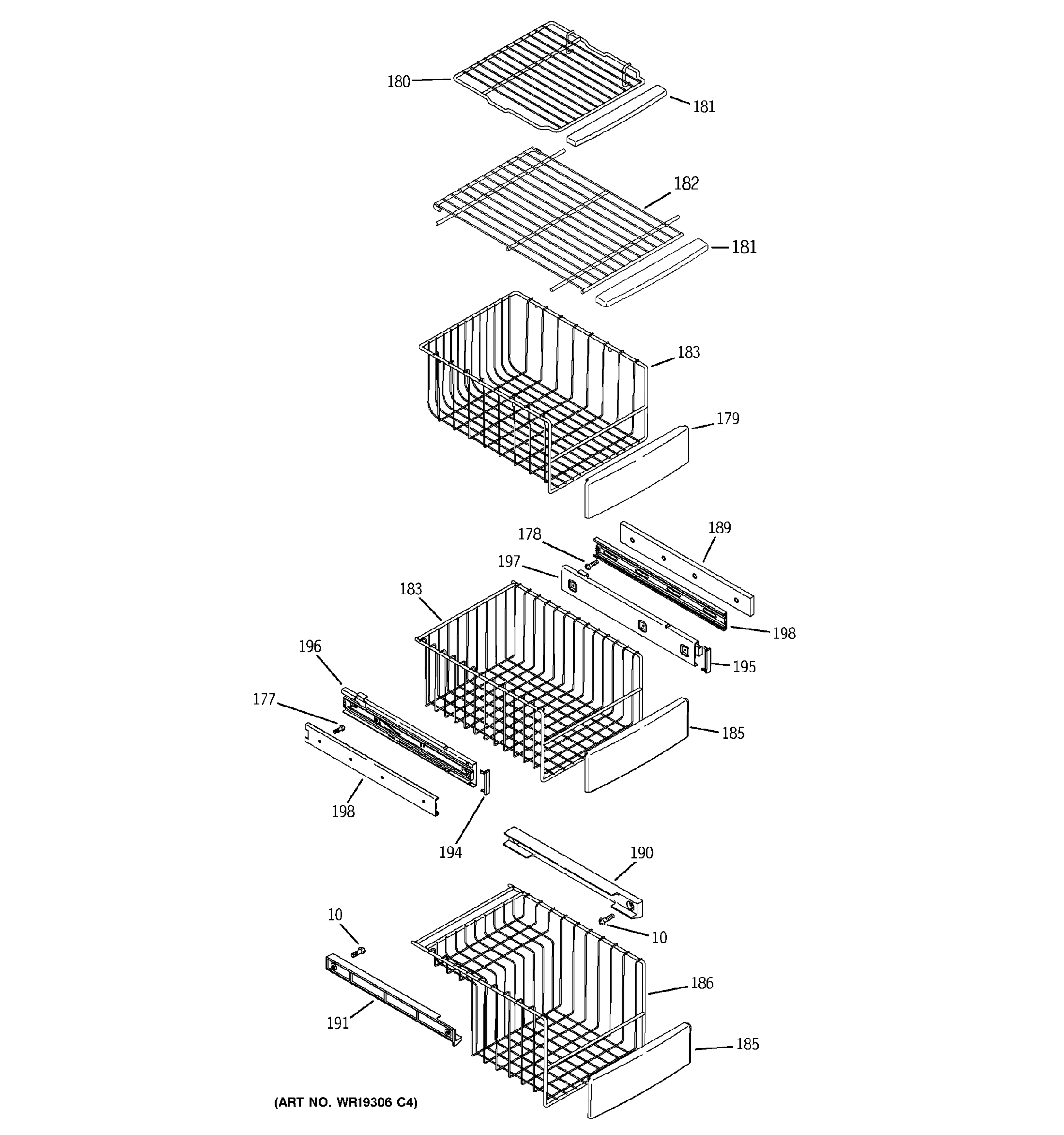 180
181
182
181
183
179
178
189
197
183
198
196
195
177
185
198
194
190
10
10
186
191
185
(ART NO. WR19306 C4)