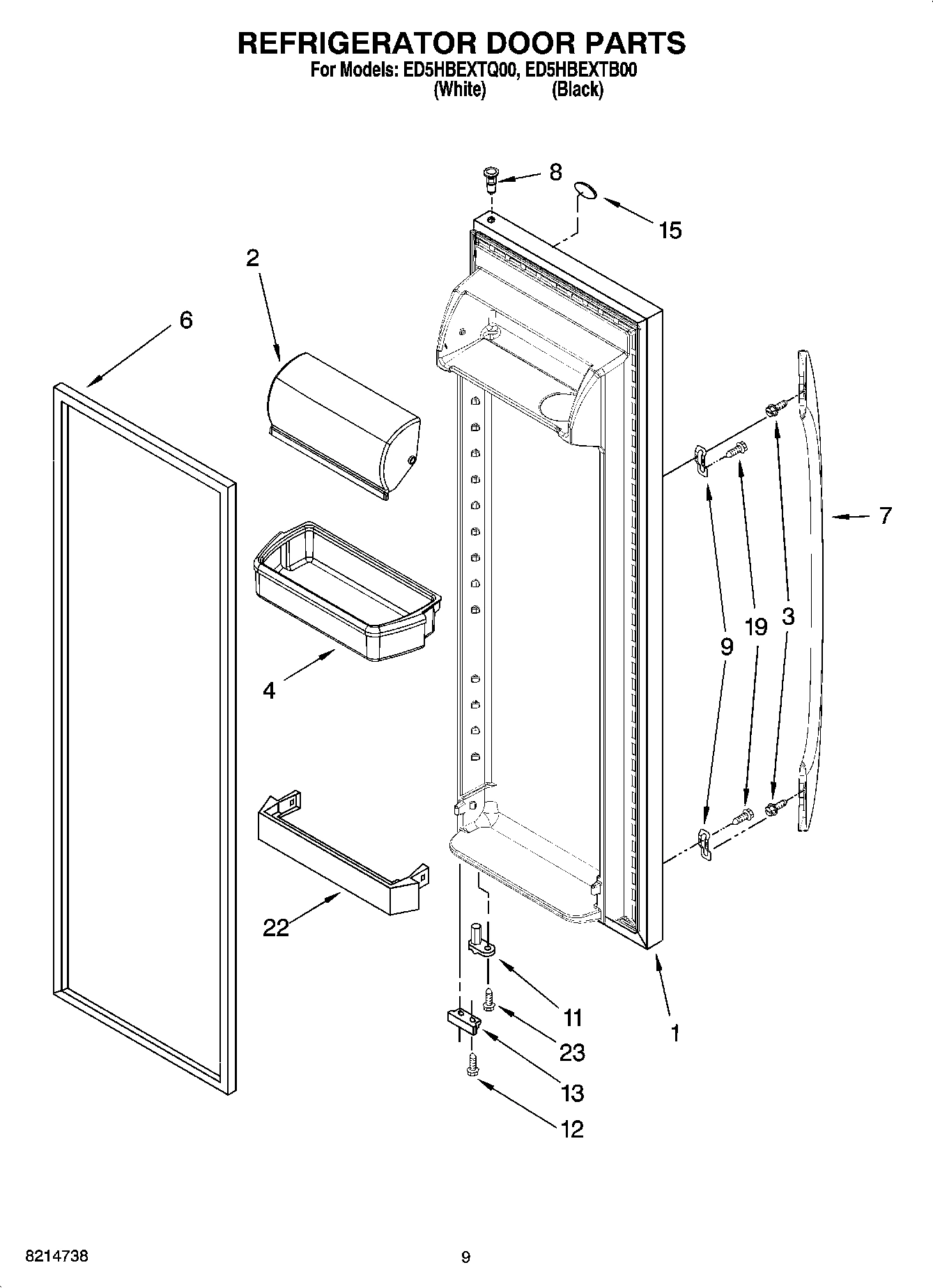 REFRIGERATOR DOOR PARTS
For Models: ED5HBEXTQ00, ED5HBEXTB00
(White) (Black)

8
15
2
6
7
9
19
3
4
22
11
23
1
13
12

8214738
9