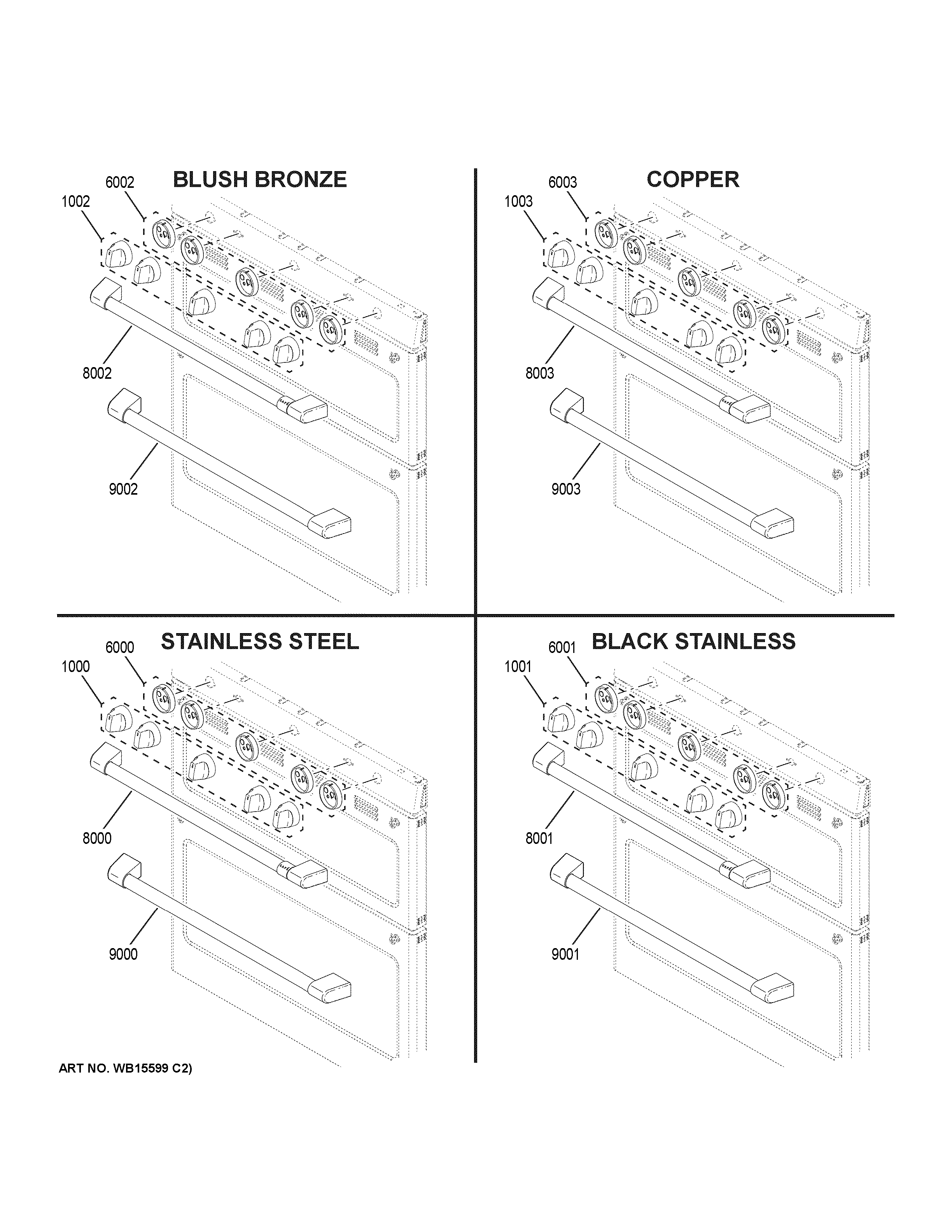 BLUSH BRONZE

6002
1002
8002
9002

COPPER

6003
1003
8003
9003

STAINLESS STEEL

6000
1000
8000
9000

BLACK STAINLESS

6001
1001
8001
9001

ART NO. WB15599 C2)