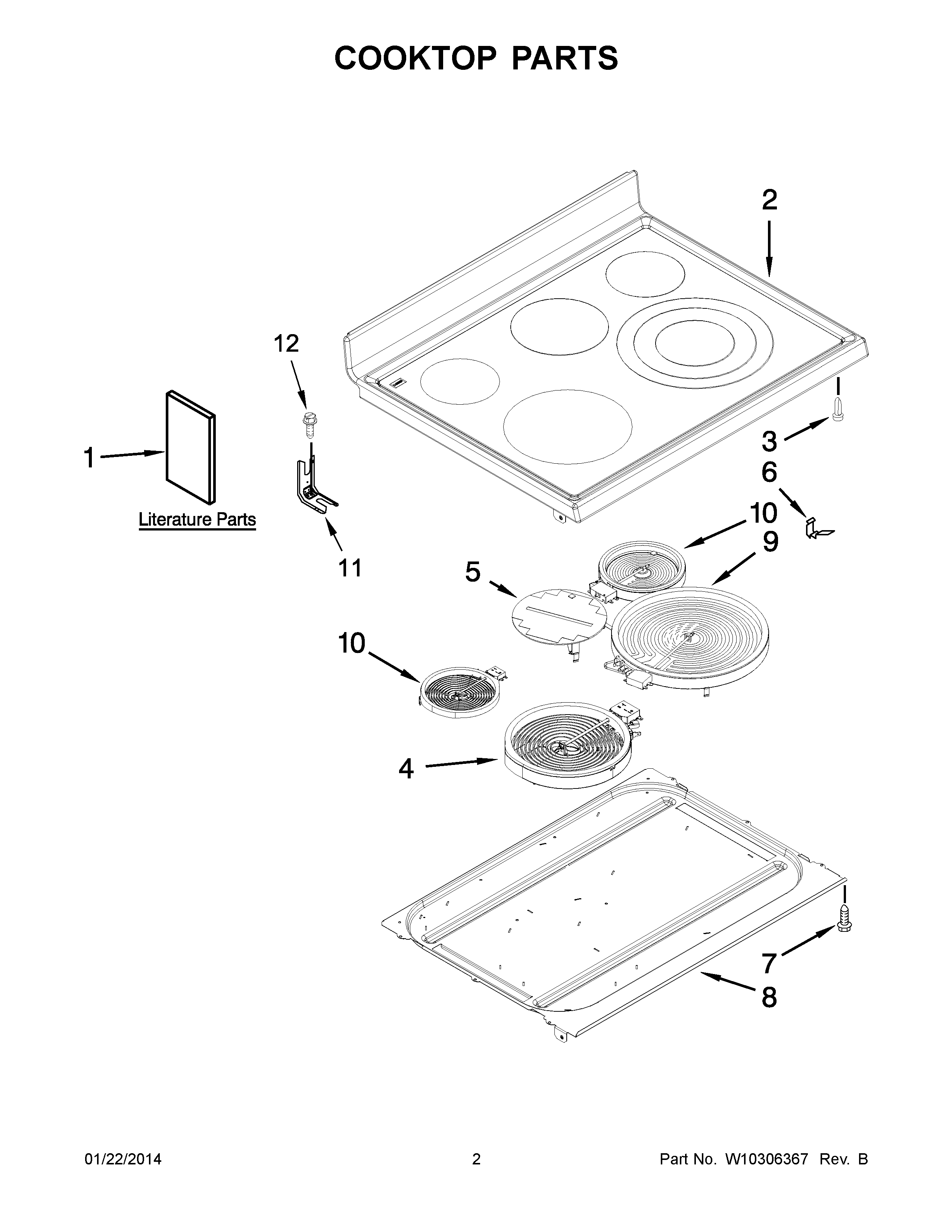 COOKTOP PARTS

2

12

1

Literature Parts

11

3

6

10

9

5

10

4

7

8

01/22/2014

2

Part No. W10306367 Rev. B