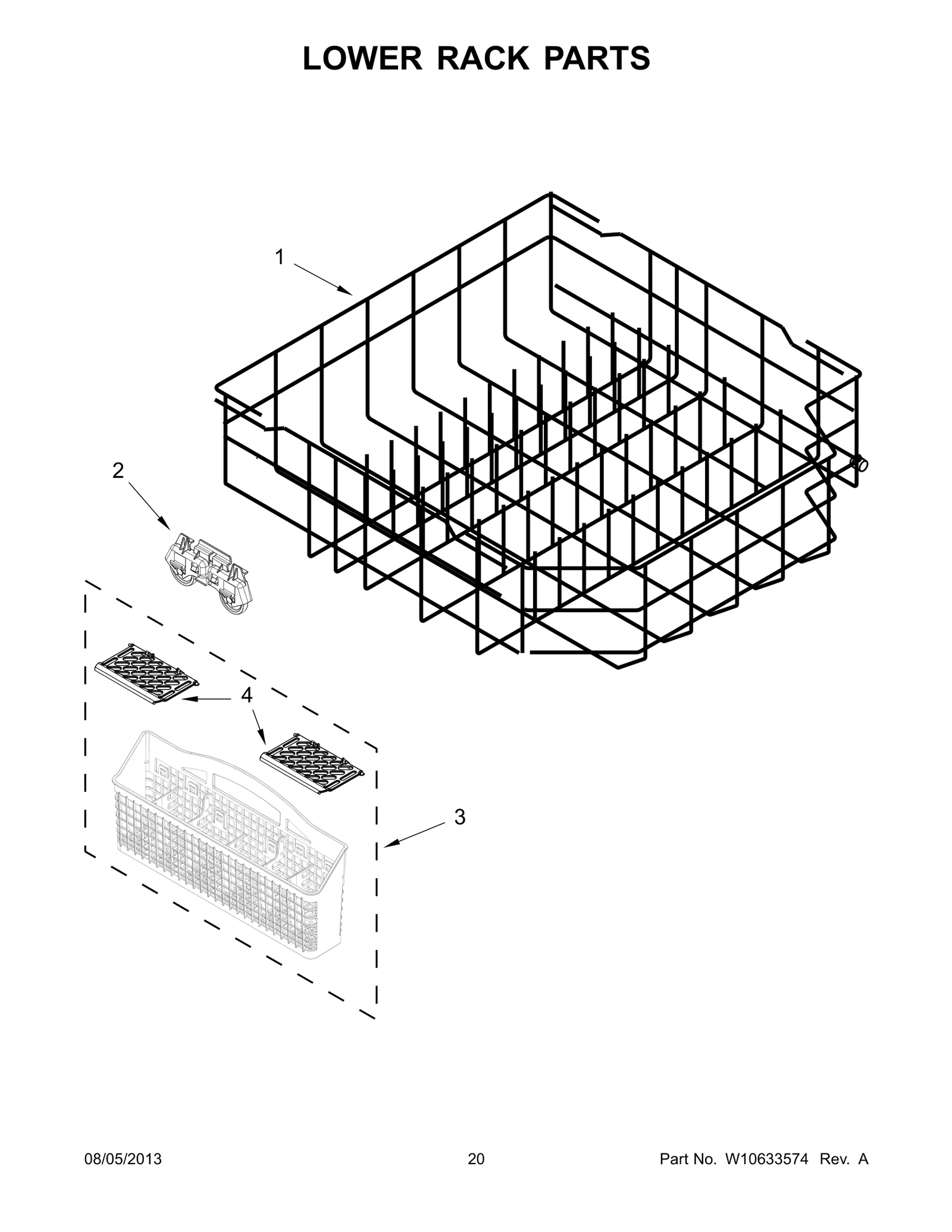 LOWER RACK PARTS

1

2

4

3

08/05/2013

20

Part No. W10633574 Rev. A