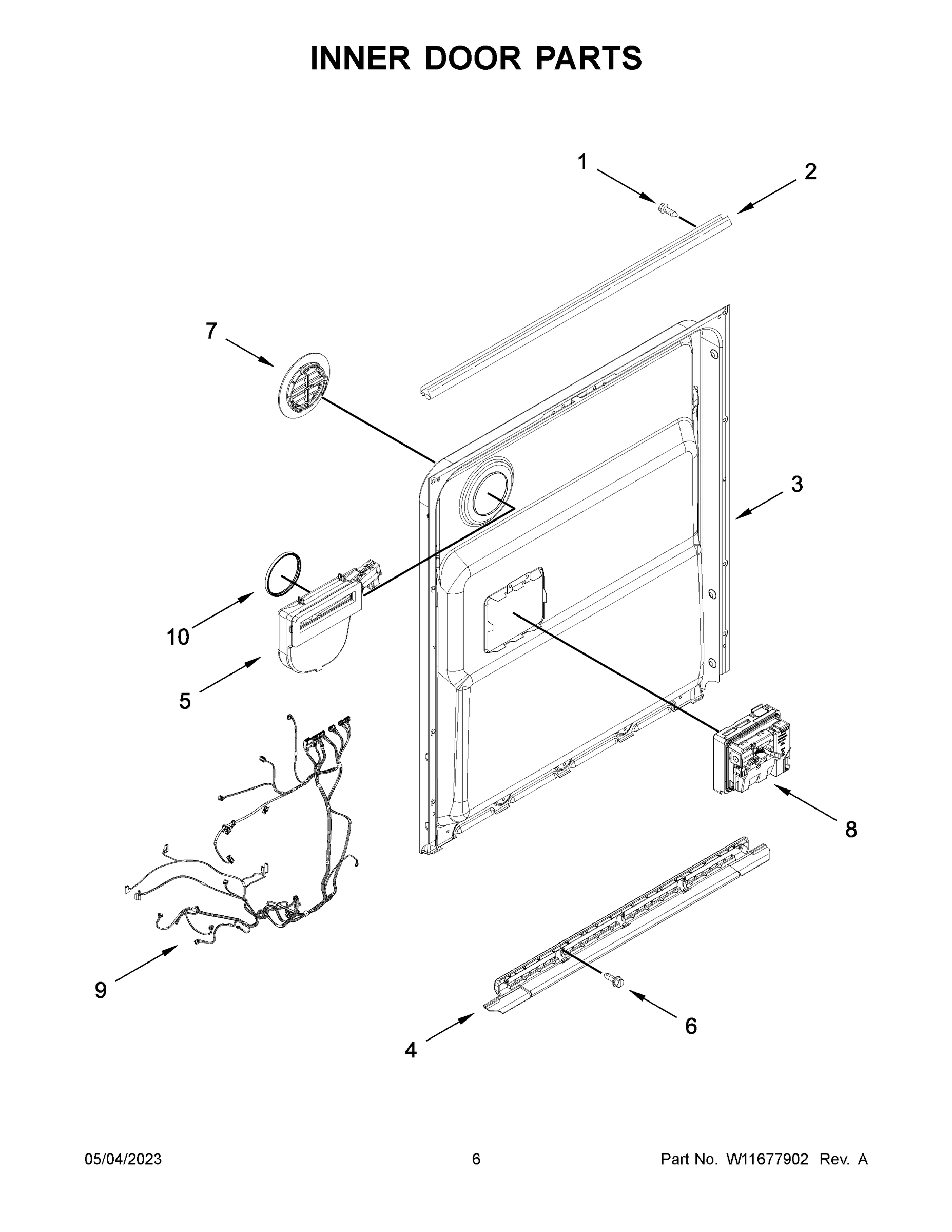 INNER DOOR PARTS

1
2
7
3
10
5
8
9
6
4

05/04/2023
6
Part No. W11677902 Rev. A