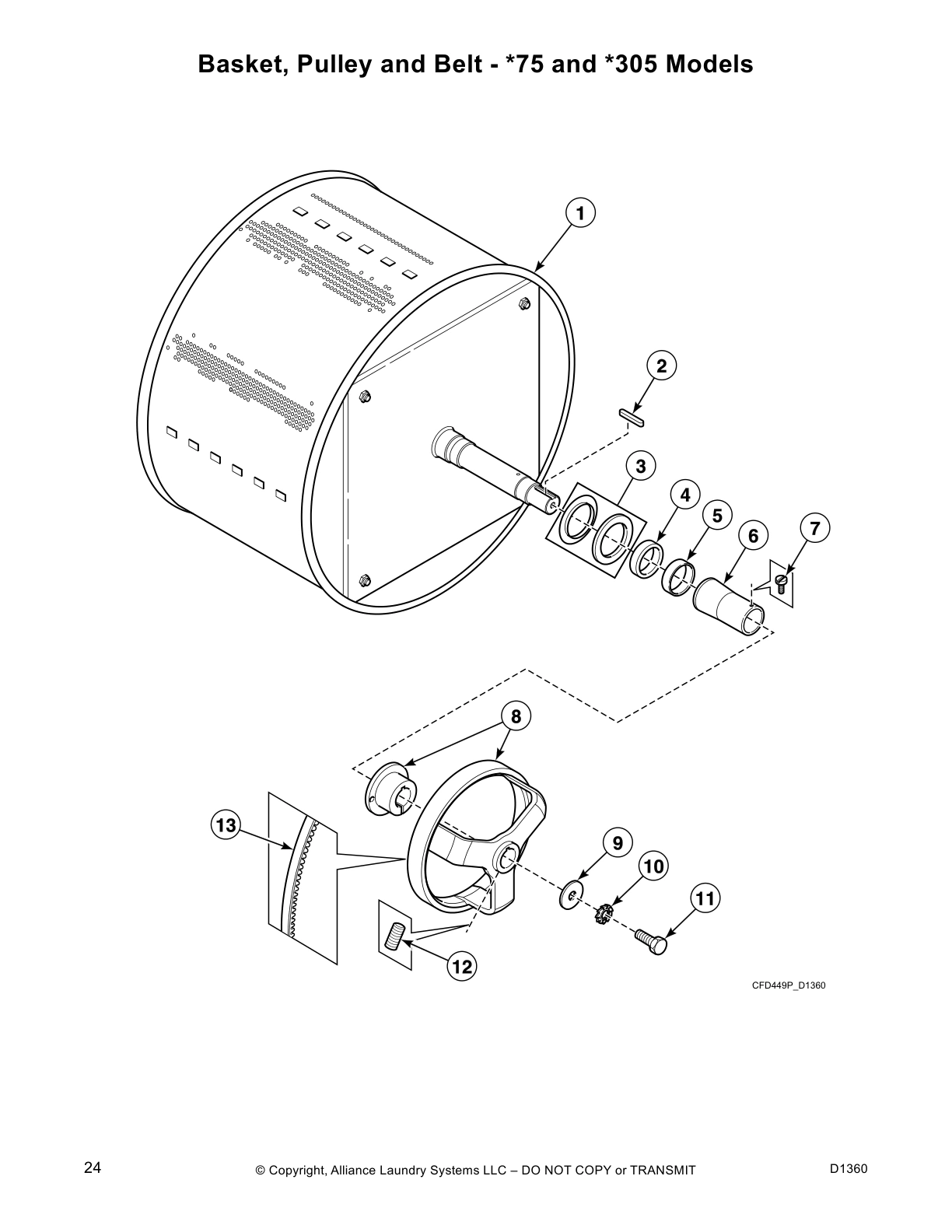 Basket, Pulley and Belt - *75 and *305 Models

1
2
3
4
5
6
7
8
9
10
11
12
13

CFD449P_D1360

24

© Copyright, Alliance Laundry Systems LLC – DO NOT COPY or TRANSMIT

D1360