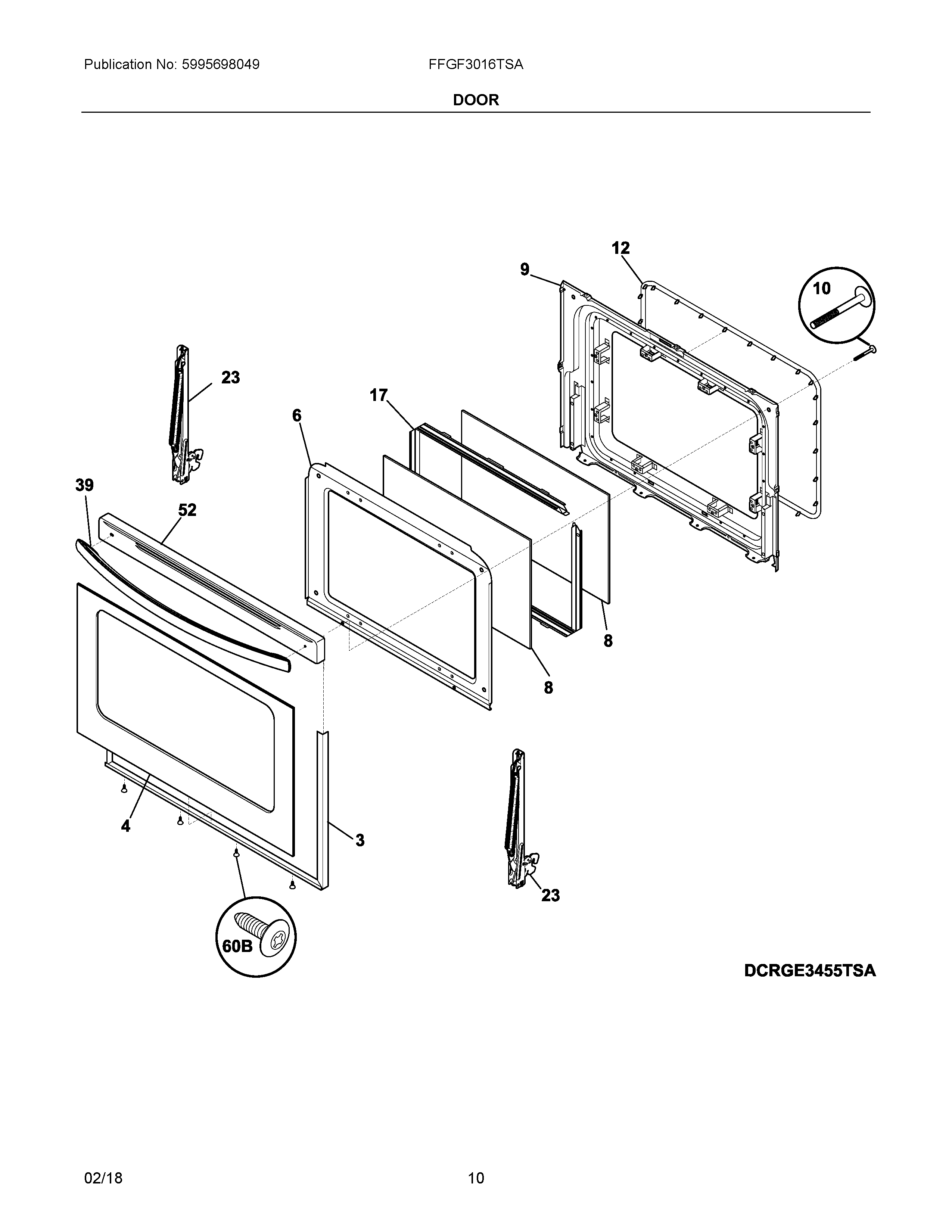 Publication No: 5995698049 FFGF3016TSA

DOOR

12
9
10
23
17
6
39
52
8
8
4
3
23
60B

DCRGE3455TSA

02/18 10