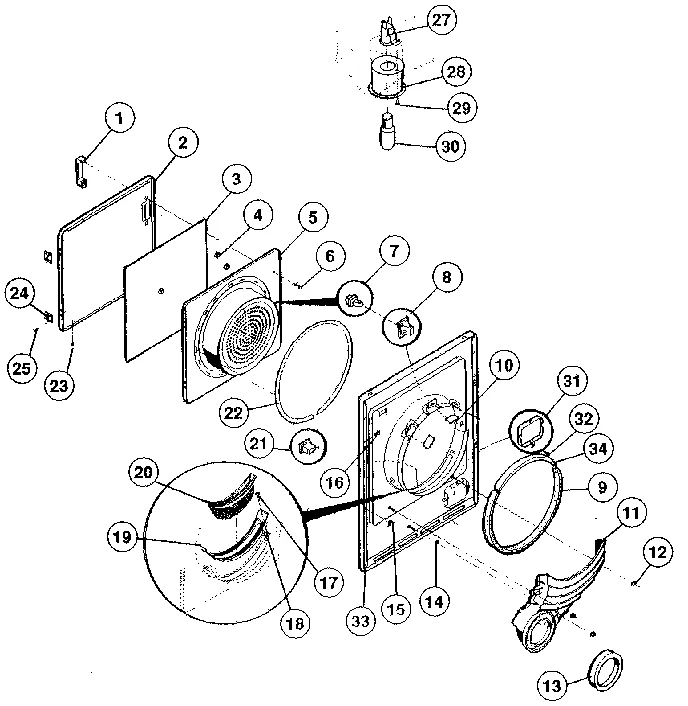 27
28
29
30
1
2
3
4
5
6
7
8
24
25
23
22
10
31
32
34
9
21
16
20
19
17
18
33
15
14
11
12
13