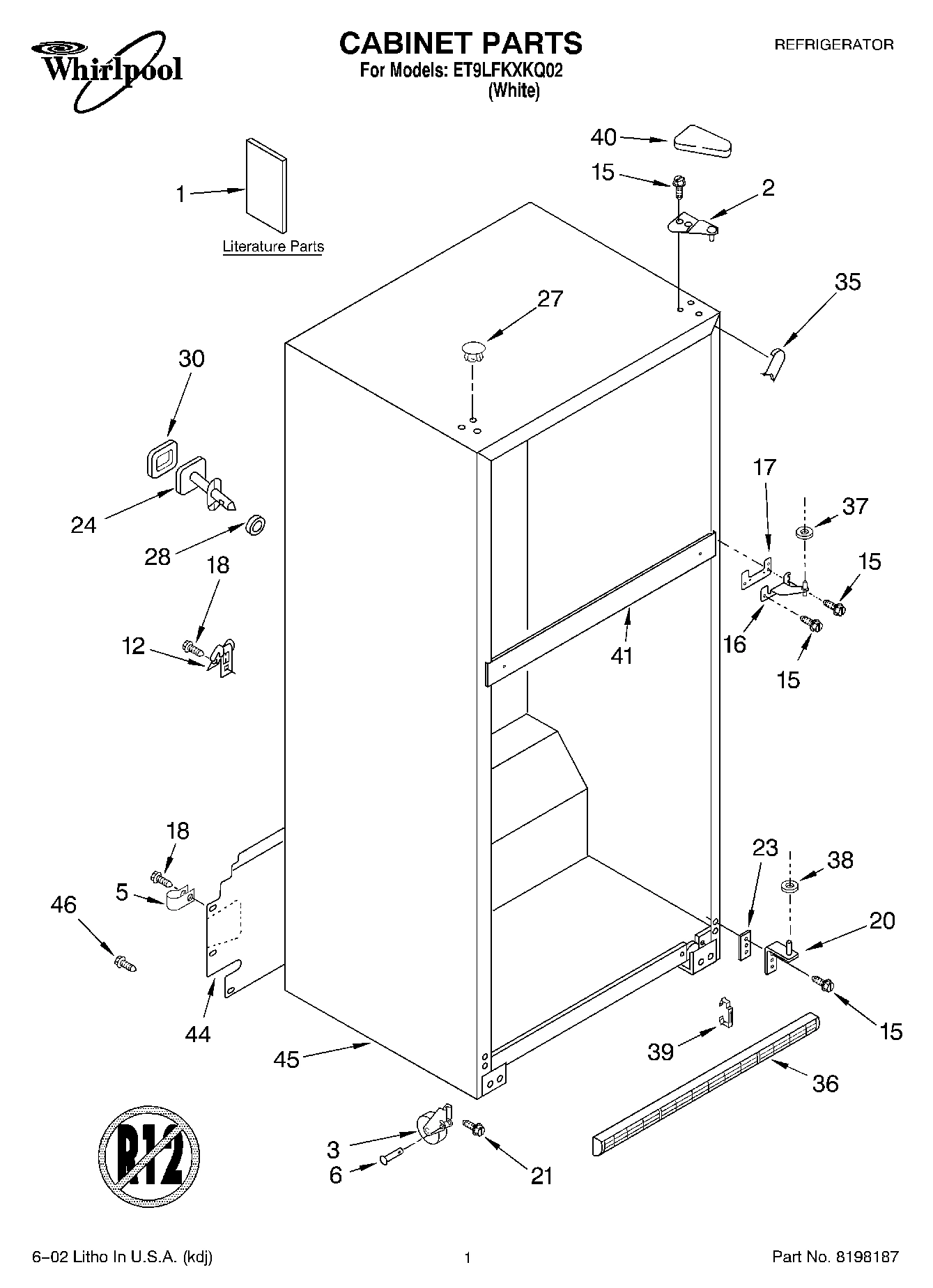 Whirlpool

CABINET PARTS
For Models: ET9LFKXKQ02
(White)

REFRIGERATOR

1
Literature Parts

40
15
2
35
27
30
24
28
18
12
17
37
15
16
15
41
18
5
46
44
45
23
38
20
15
39
36
3
6
21

R12

6–02 Litho In U.S.A. (kdj)

1

Part No. 8198187