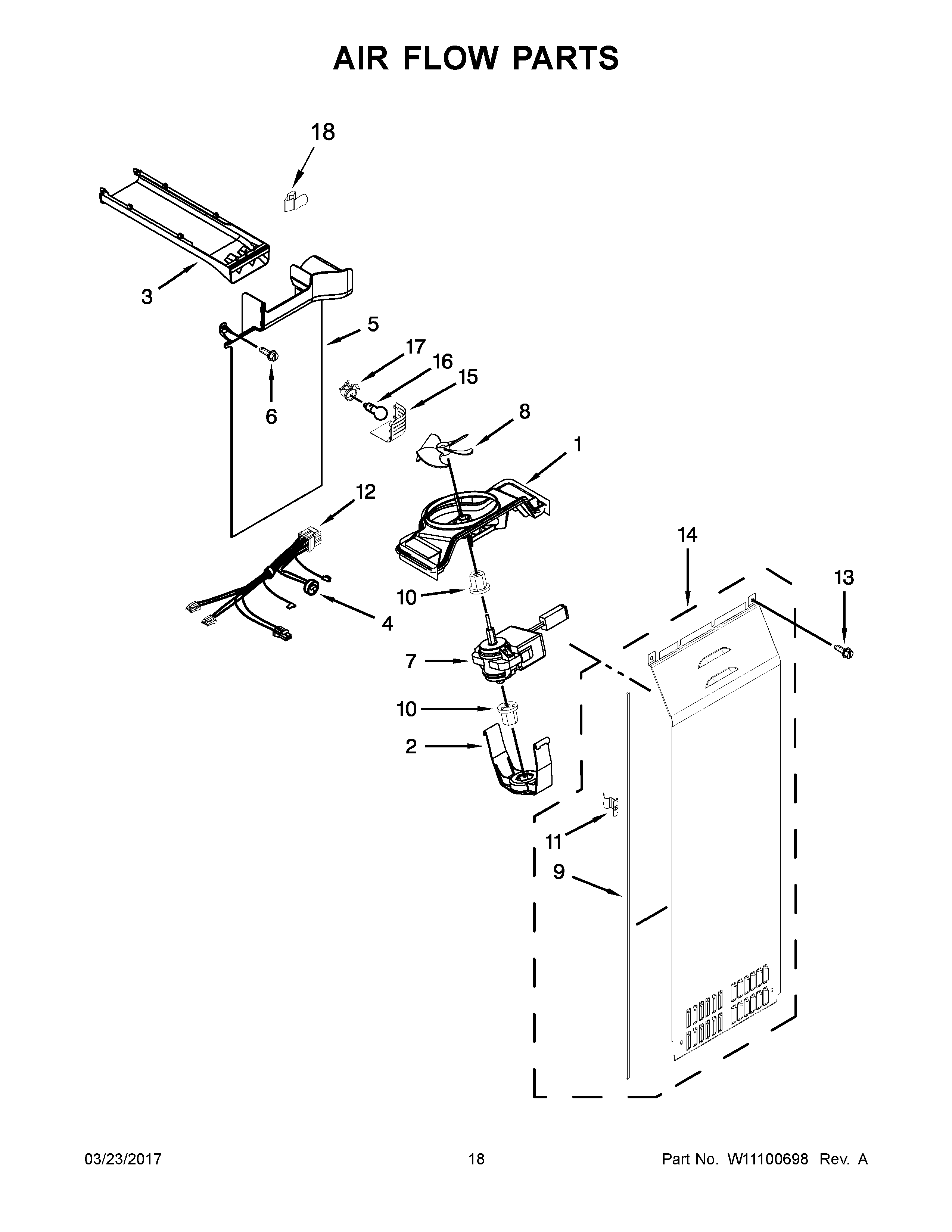 AIR FLOW PARTS

18

3

5

17

16

15

6

8

1

12

14

13

10

4

7

10

2

11

9

03/23/2017

18

Part No. W11100698 Rev. A