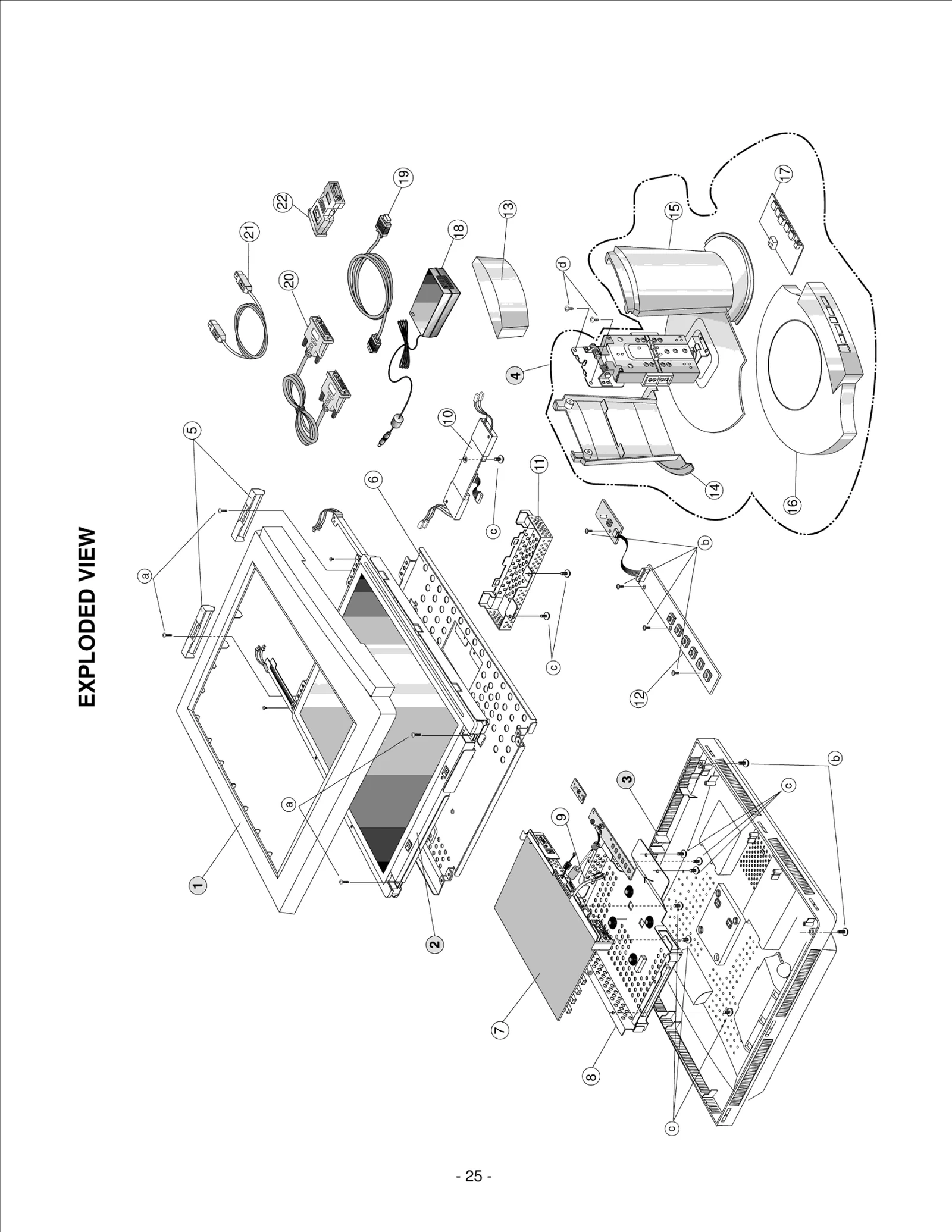 EXPLODED VIEW

1
2
3
4
5
6
7
8
9
10
11
12
13
14
15
16
17
18
19
20
21
22
a
a
b
b
c
c
c
c
d

- 25 -