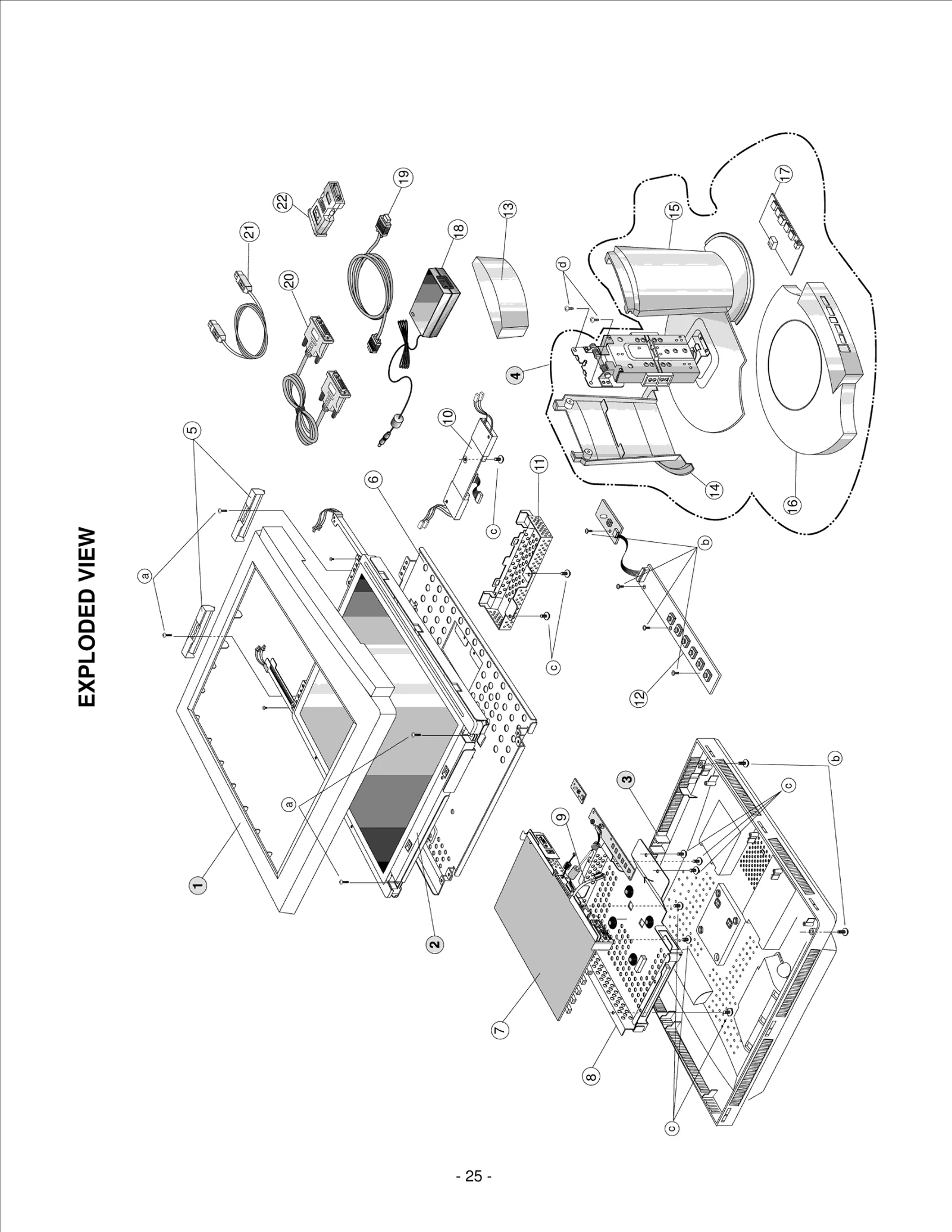 EXPLODED VIEW

1
2
3
4
5
6
7
8
9
10
11
12
13
14
15
16
17
18
19
20
21
22
a
a
b
b
c
c
c
c
d

- 25 -