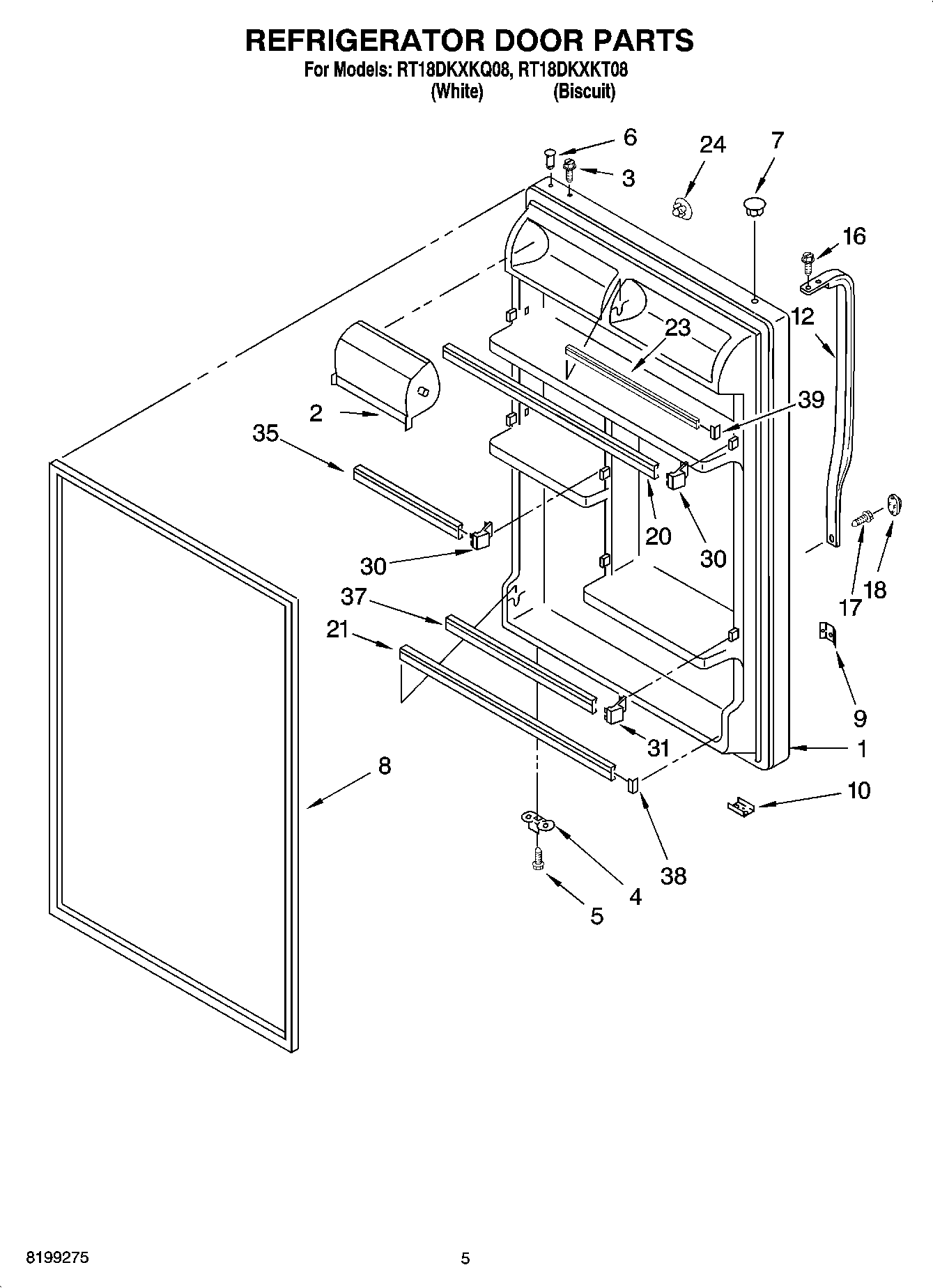 REFRIGERATOR DOOR PARTS

For Models: RT18DKXKQ08, RT18DKXKT08
(White) (Biscuit)

6
24
7
3
16
12
23
39
2
35
20
30
30
17
18
37
21
9
31
1
8
10
38
4
5

8199275
5