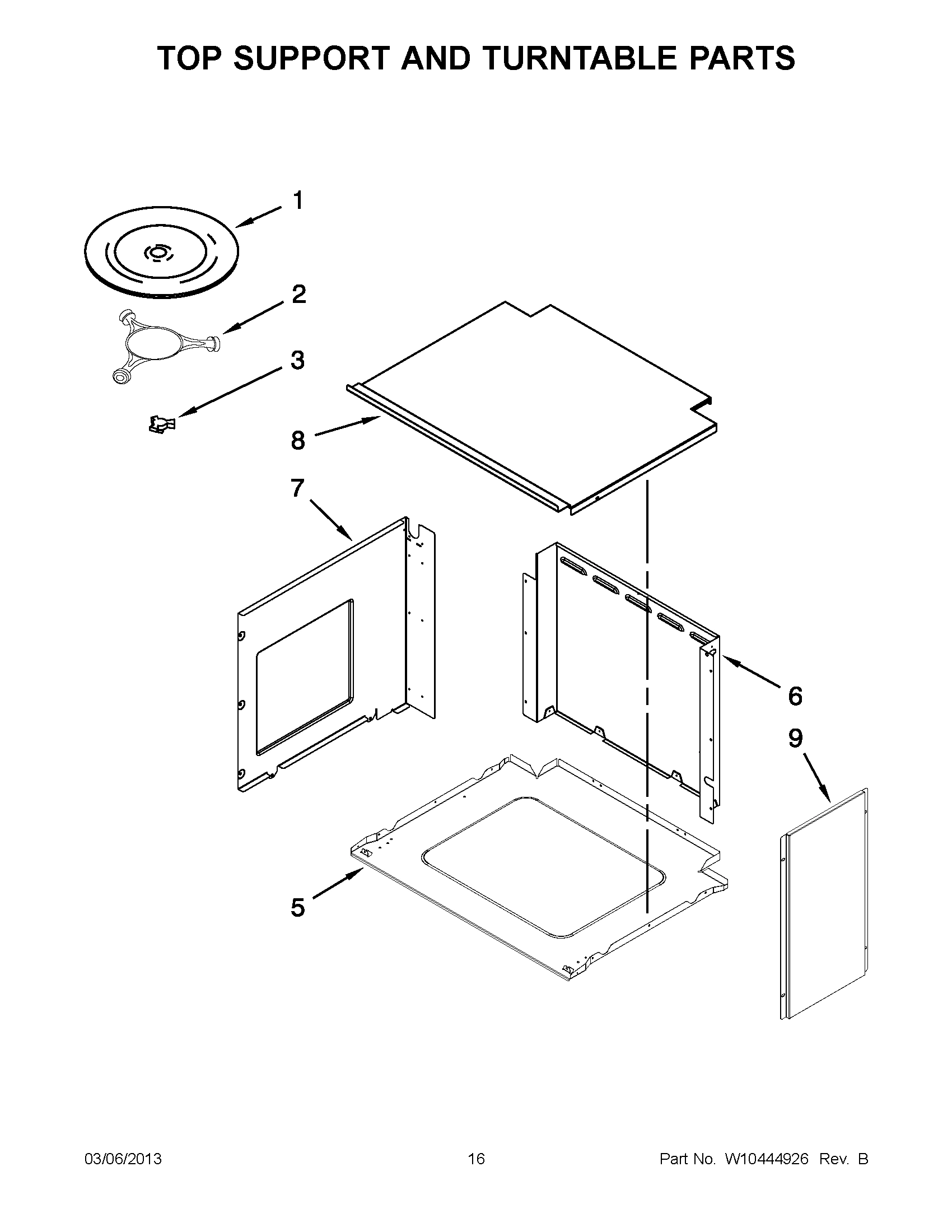 TOP SUPPORT AND TURNTABLE PARTS

1

2

3

8

7

6

9

5

03/06/2013

16

Part No. W10444926 Rev. B