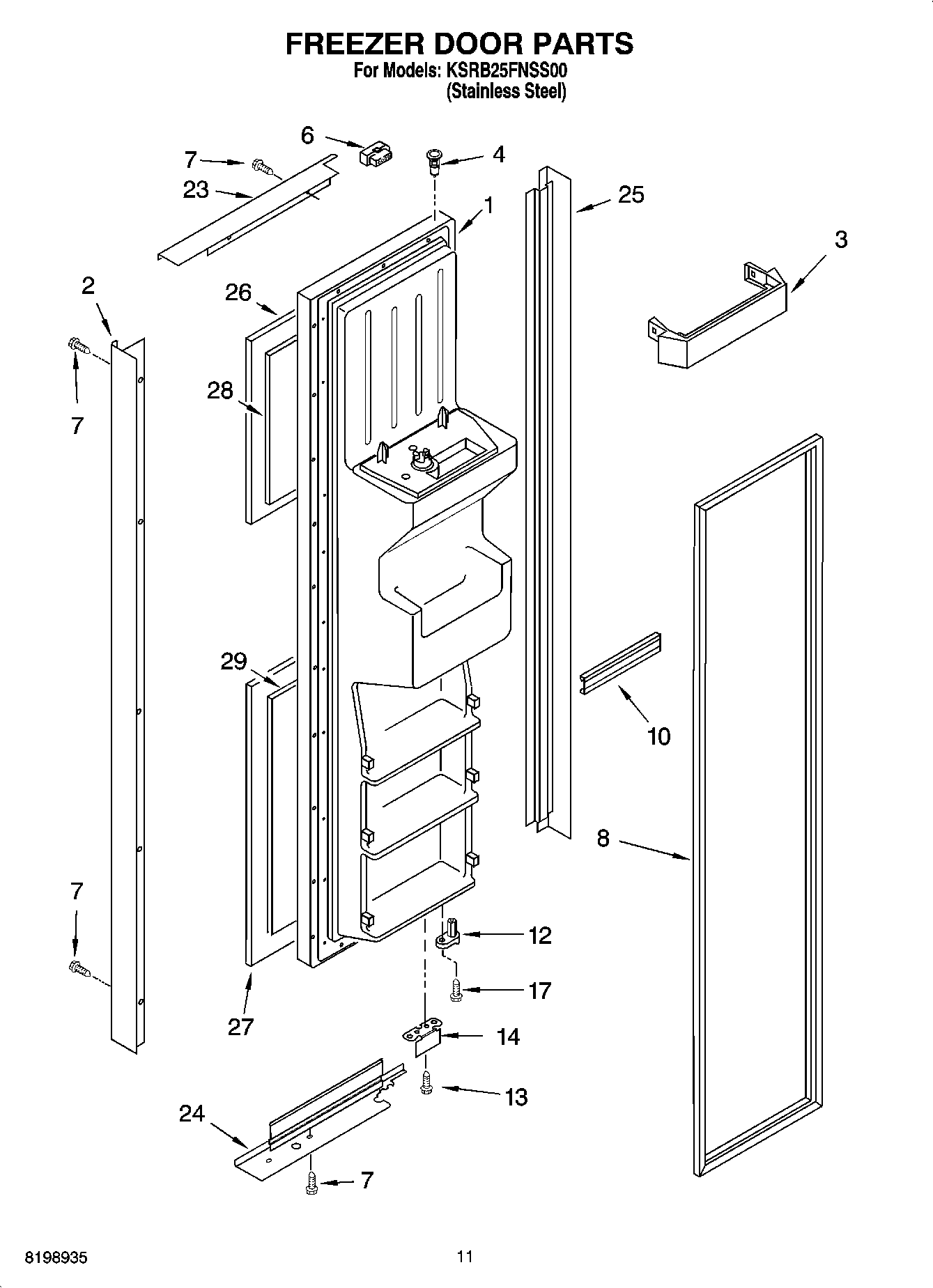 FREEZER DOOR PARTS
For Models: KSRB25FNSS00
(Stainless Steel)

6
7
4
23
1
25
3
2
26
7
28
29
10
8
7
12
17
27
14
13
24
7

8198935
11