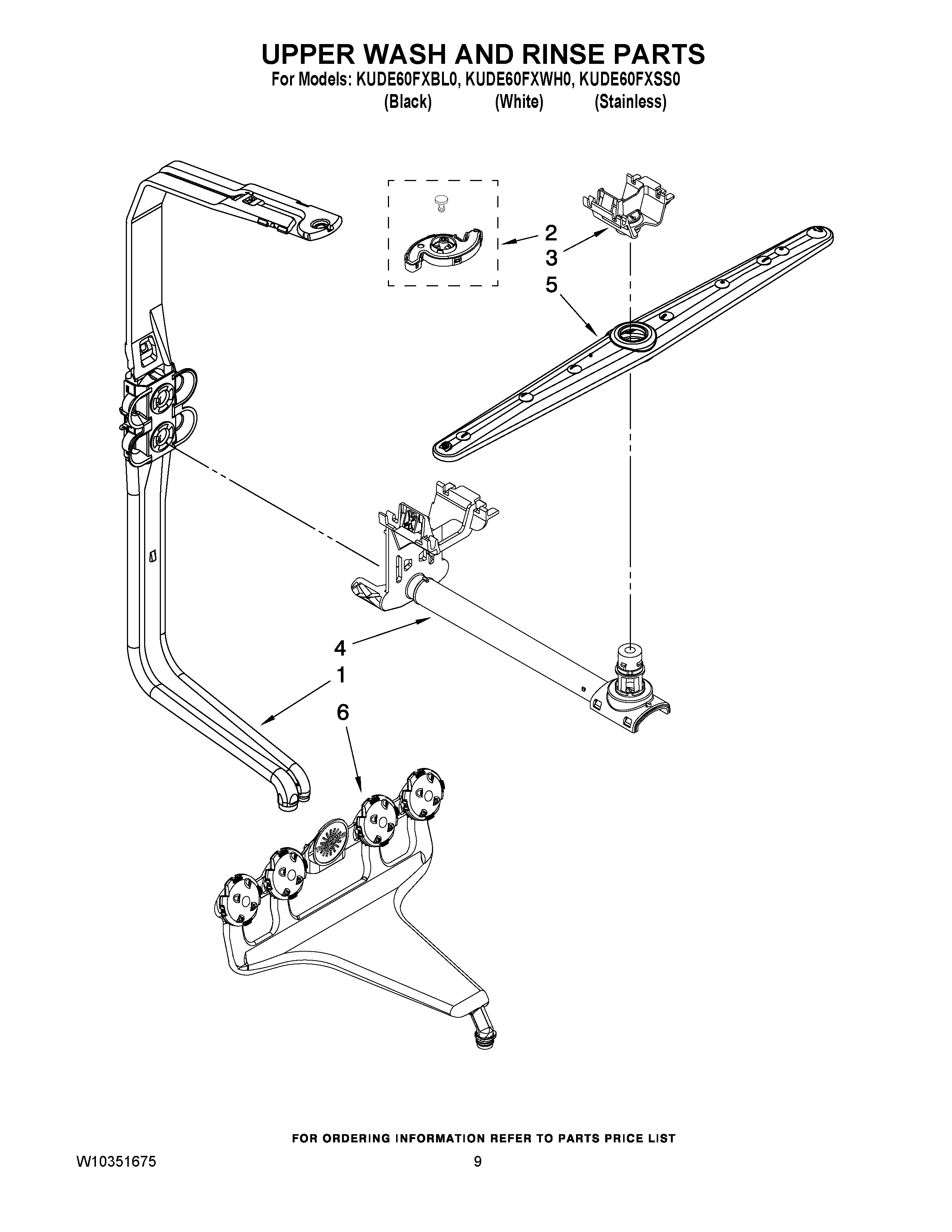 UPPER WASH AND RINSE PARTS
For Models: KUDE60FXBL0, KUDE60FXWH0, KUDE60FXSS0
(Black) (White) (Stainless)

2
3
5
4
1
6

FOR ORDERING INFORMATION REFER TO PARTS PRICE LIST

W10351675 9