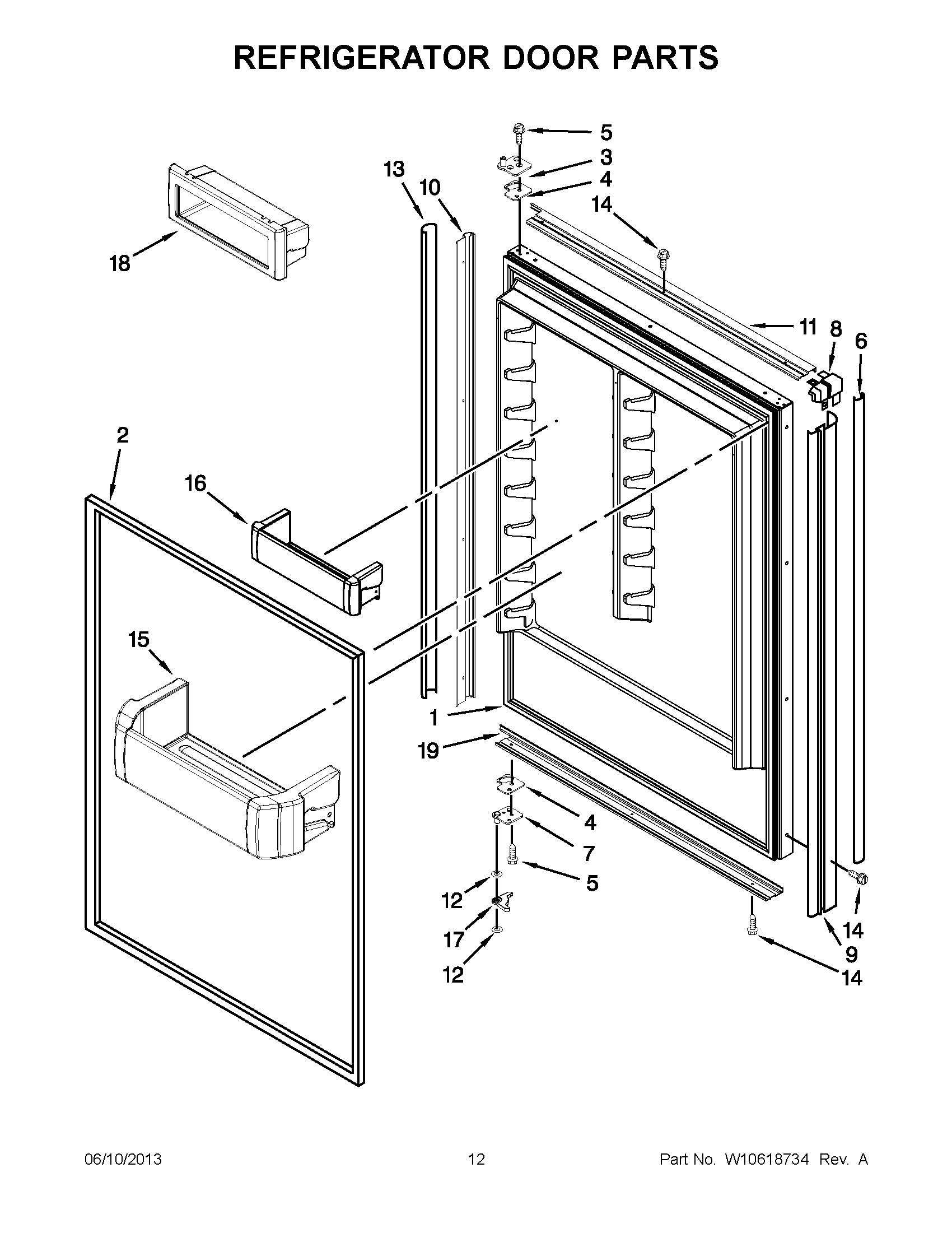 REFRIGERATOR DOOR PARTS

5
3
4
13
10
14
18
11
8
6
2
16
15
1
19
4
7
5
12
17
12
14
9
14

06/10/2013
12
Part No. W10618734 Rev. A