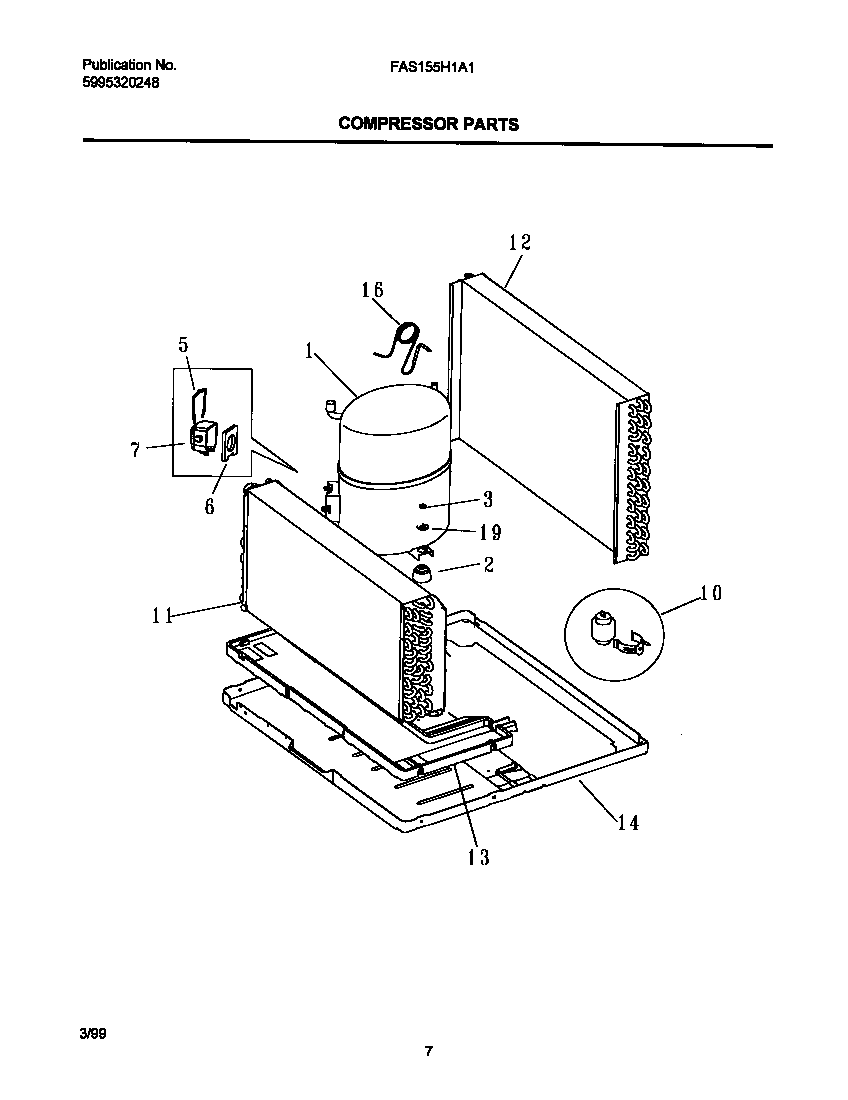 Publication No.
5995320248

FAS155H1A1

COMPRESSOR PARTS

12
16
5
1
7
6
3
19
2
11
10
14
13

3/99

7