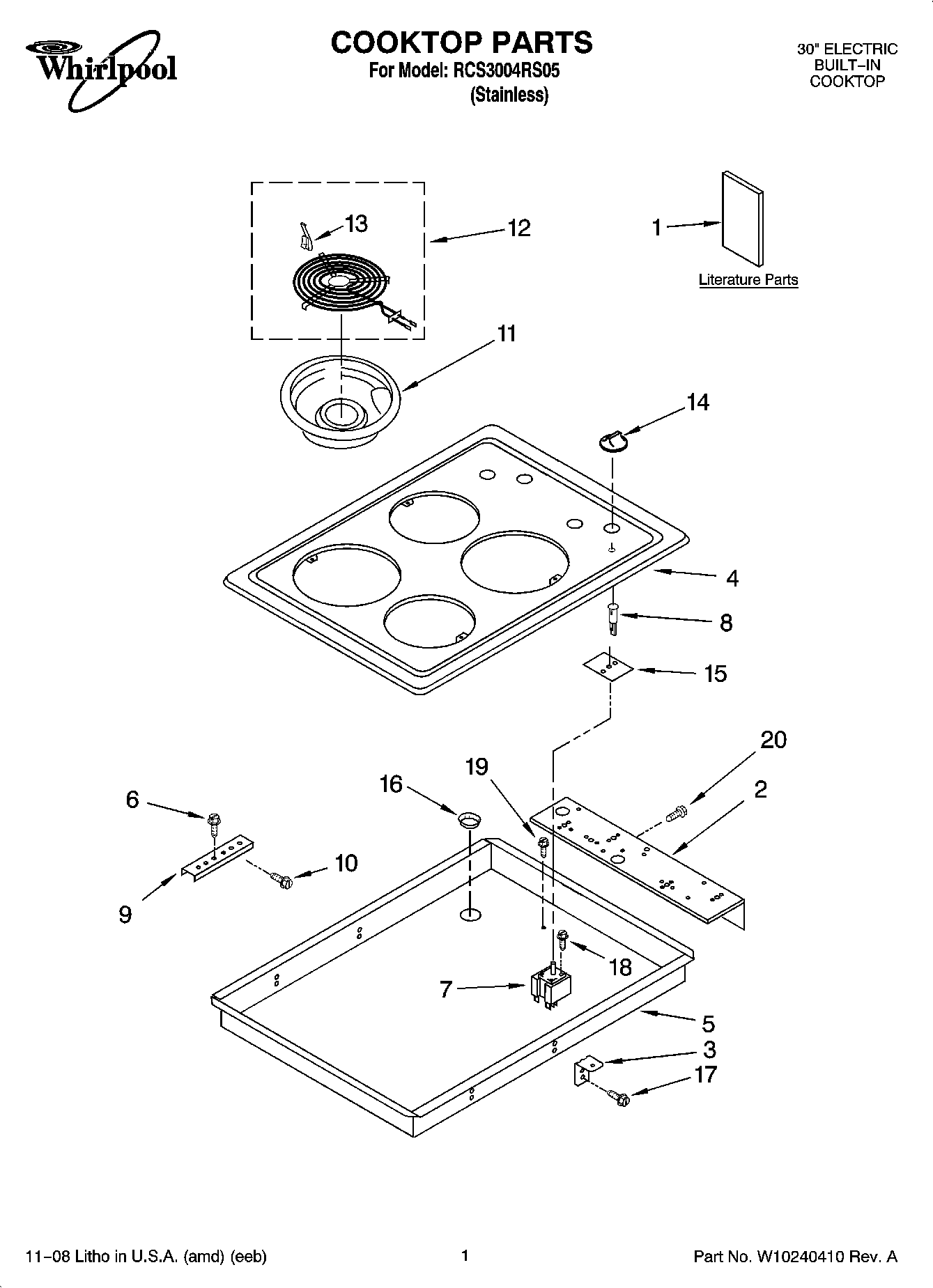 Whirlpool

COOKTOP PARTS
For Model: RCS3004RS05
(Stainless)

30" ELECTRIC
BUILT–IN
COOKTOP

13
12
1
Literature Parts
11
14
4
8
15
20
19
16
2
6
10
9
18
7
5
3
17

11–08 Litho in U.S.A. (amd) (eeb)

1

Part No. W10240410 Rev. A