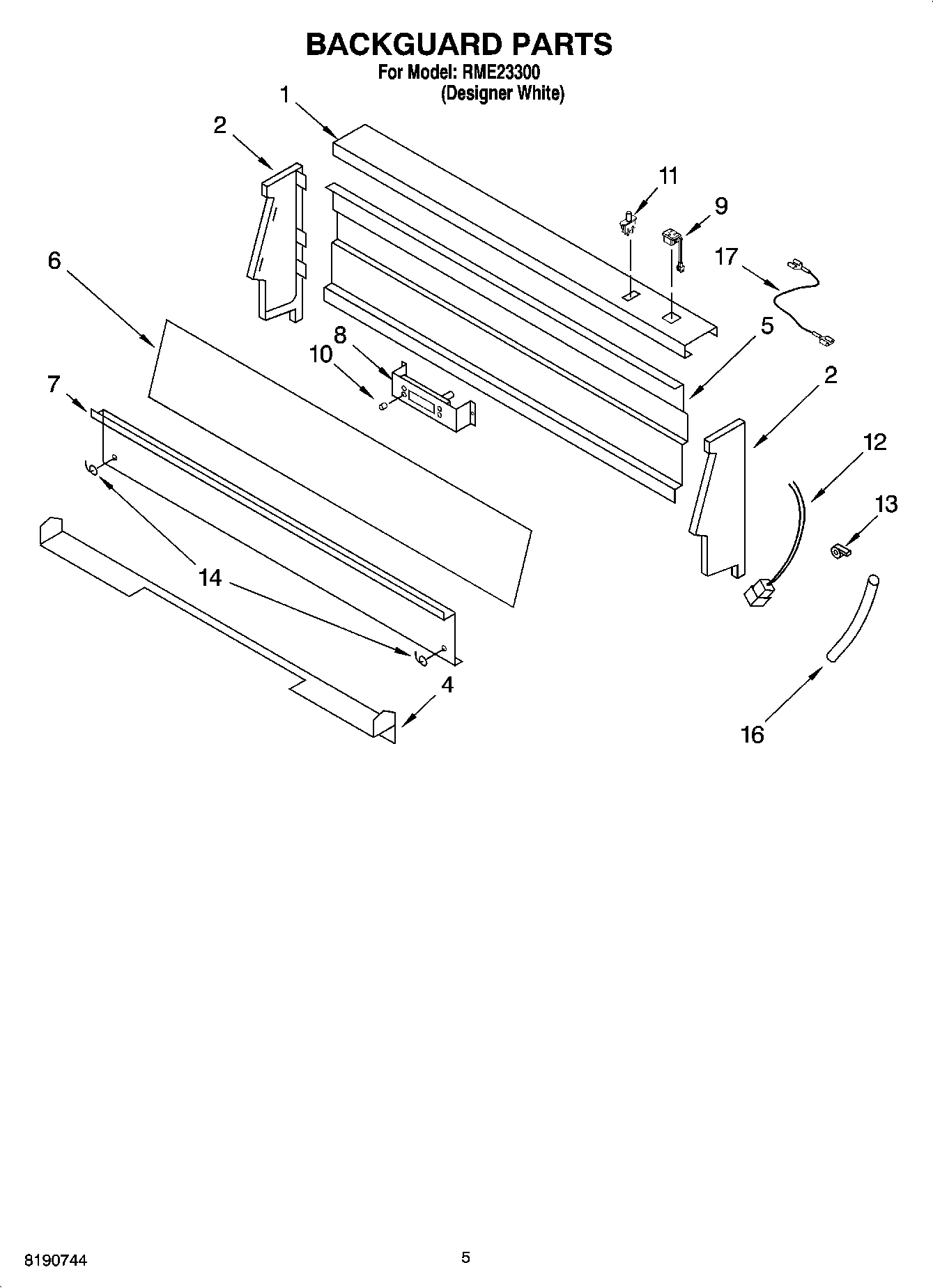 BACKGUARD PARTS
For Model: RME23300
(Designer White)

1
2
11
9
17
6
8
10
5
7
2
12
13
14
4
16

8190744
5