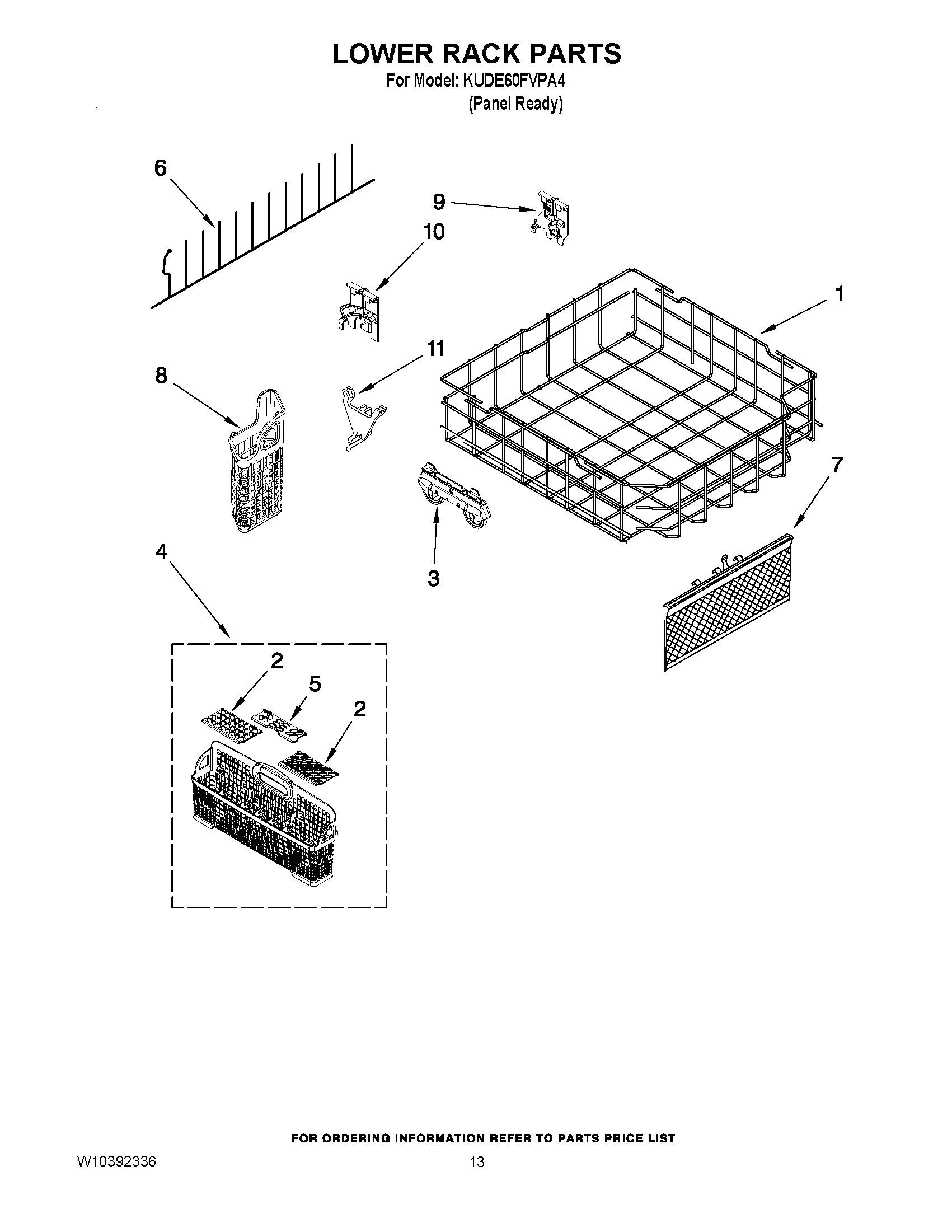 LOWER RACK PARTS
For Model: KUDE60FVPA4
(Panel Ready)

6
9
10
1
11
8
7
3
4
2
5
2

FOR ORDERING INFORMATION REFER TO PARTS PRICE LIST
W10392336
13