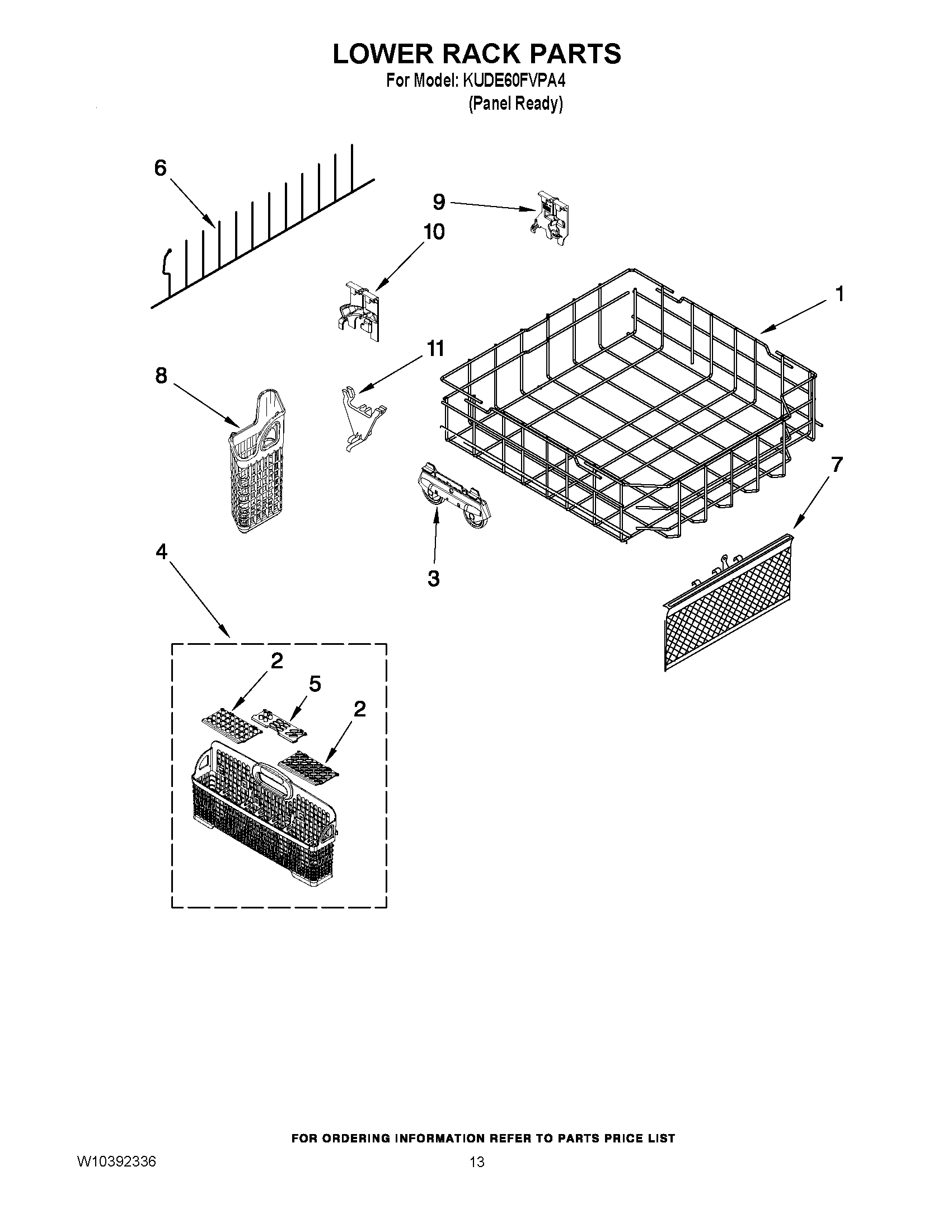 LOWER RACK PARTS
For Model: KUDE60FVPA4
(Panel Ready)

6
9
10
1
11
8
7
3
4
2
5
2

FOR ORDERING INFORMATION REFER TO PARTS PRICE LIST

W10392336
13