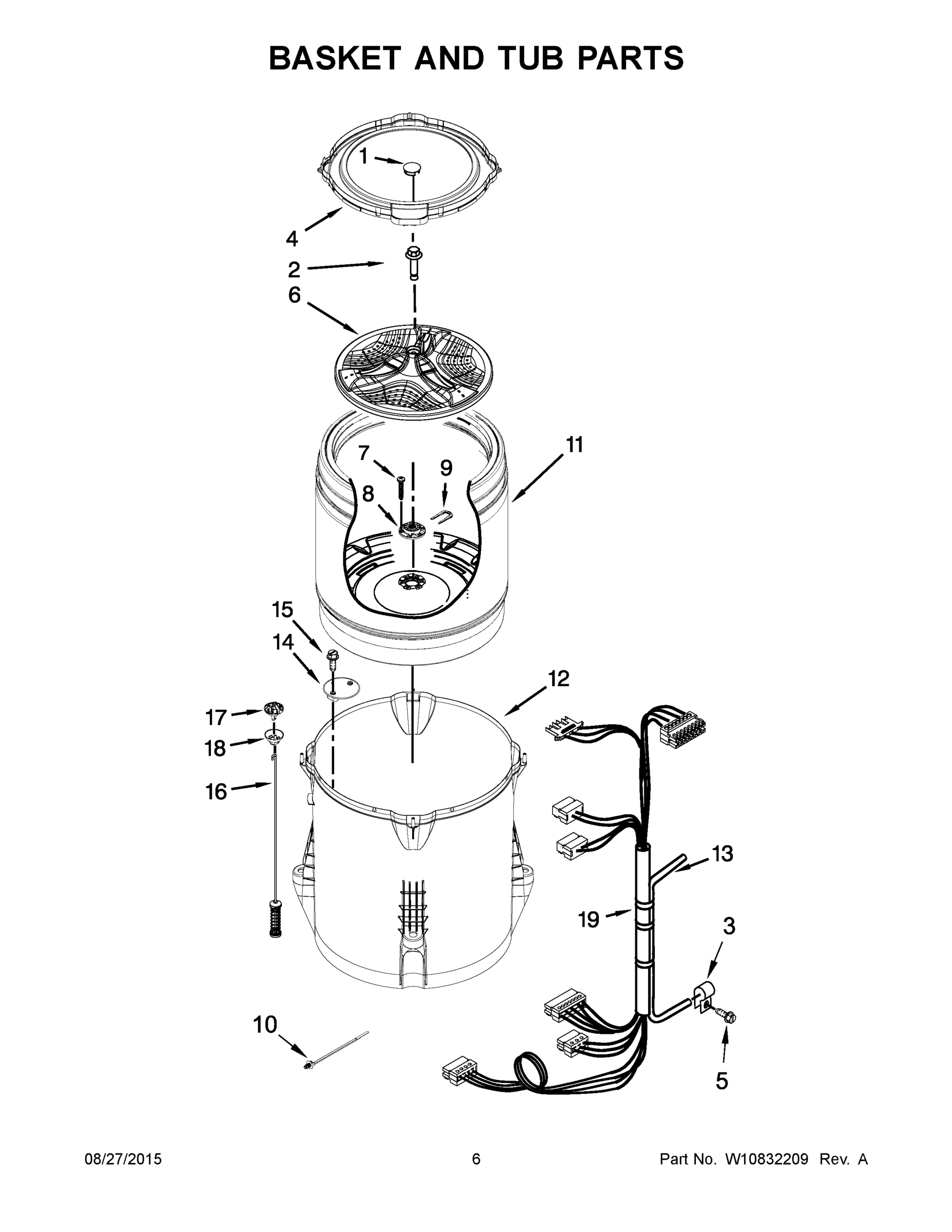 BASKET AND TUB PARTS

1
4
2
6
11
7
9
8
15
14
12
17
18
16
13
19
3
10
5

08/27/2015

6

Part No. W10832209 Rev. A