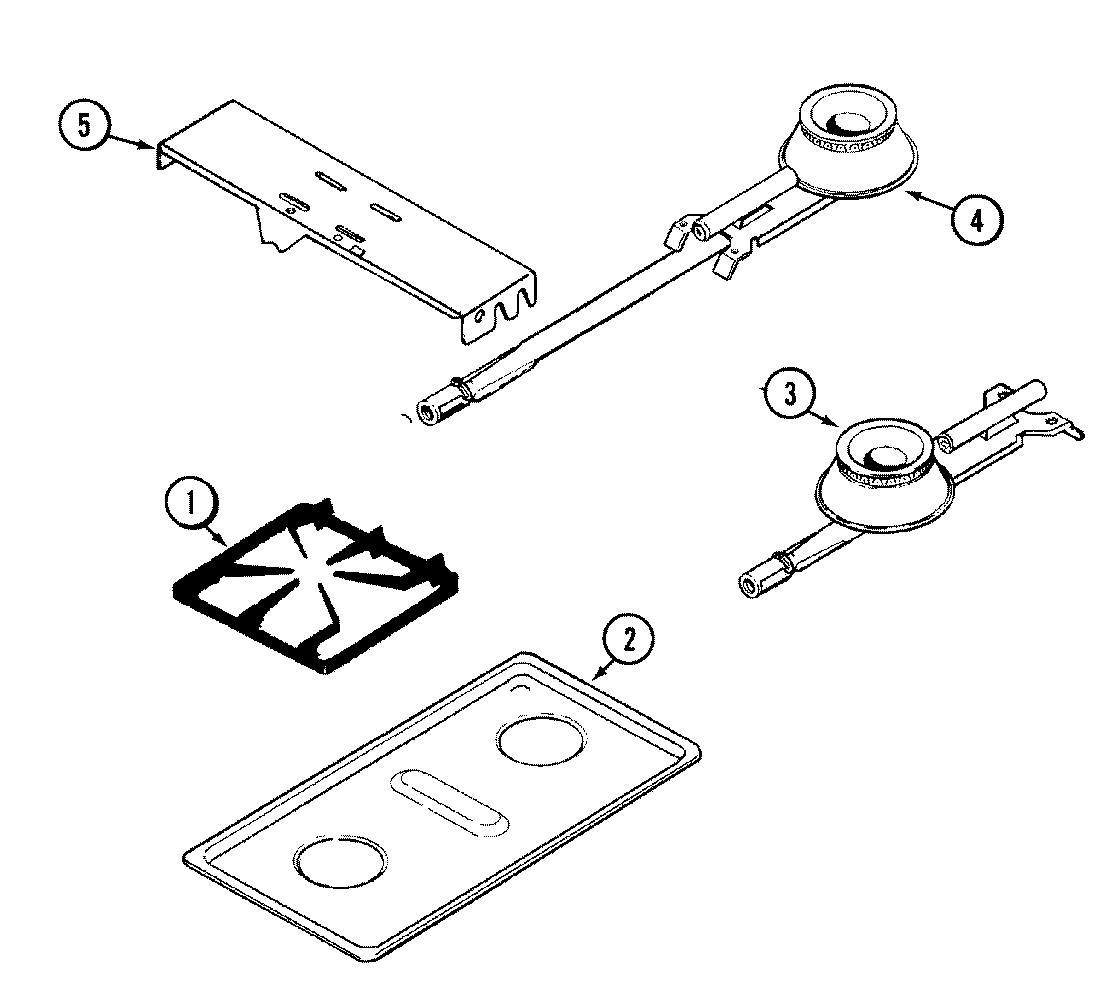 5
4
3
1
2