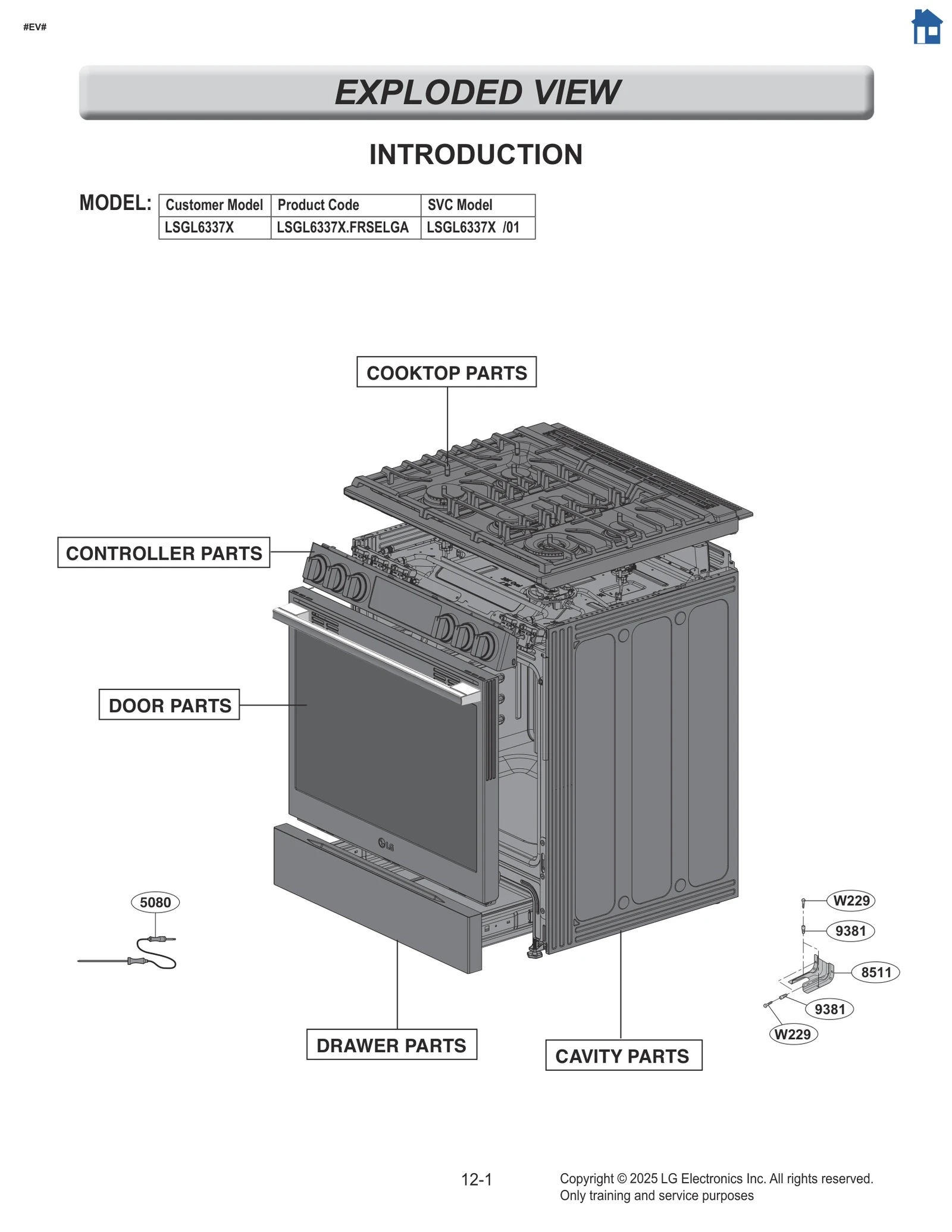 #EV#

EXPLODED VIEW

INTRODUCTION

MODEL:

| Customer Model | Product Code | SVC Model |
|---|---|---|
| LSGL6337X | LSGL6337X.FRSELGA | LSGL6337X /01 |

COOKTOP PARTS

CONTROLLER PARTS

DOOR PARTS

LG

5080

W229

9381

8511

9381

W229

DRAWER PARTS

CAVITY PARTS

12-1

Copyright © 2025 LG Electronics Inc. All rights reserved.
Only training and service purposes