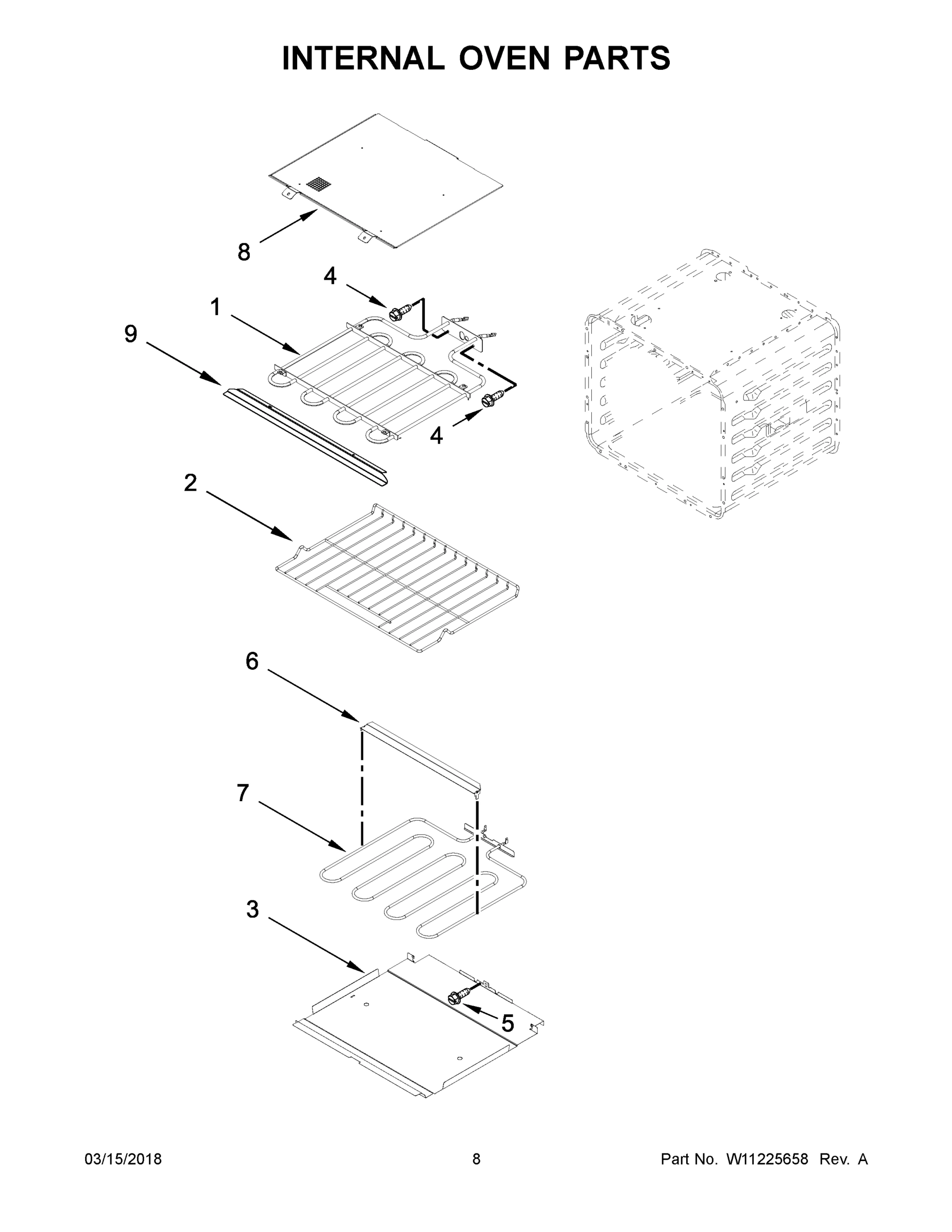 INTERNAL OVEN PARTS

8

4

1

9

4

2

6

7

3

5

03/15/2018

8

Part No. W11225658 Rev. A