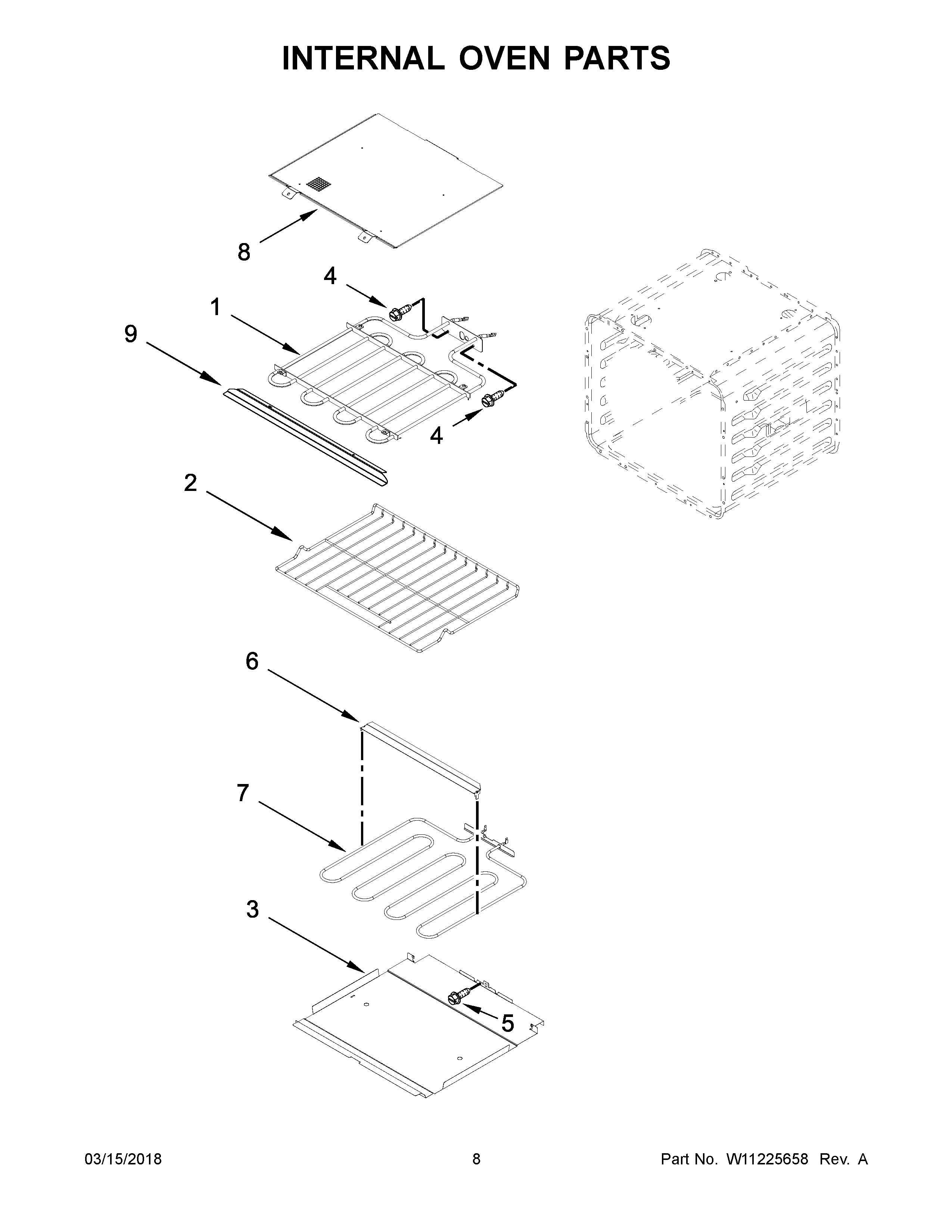 INTERNAL OVEN PARTS

8

4

1

9

4

2

6

7

3

5

03/15/2018

8

Part No. W11225658 Rev. A