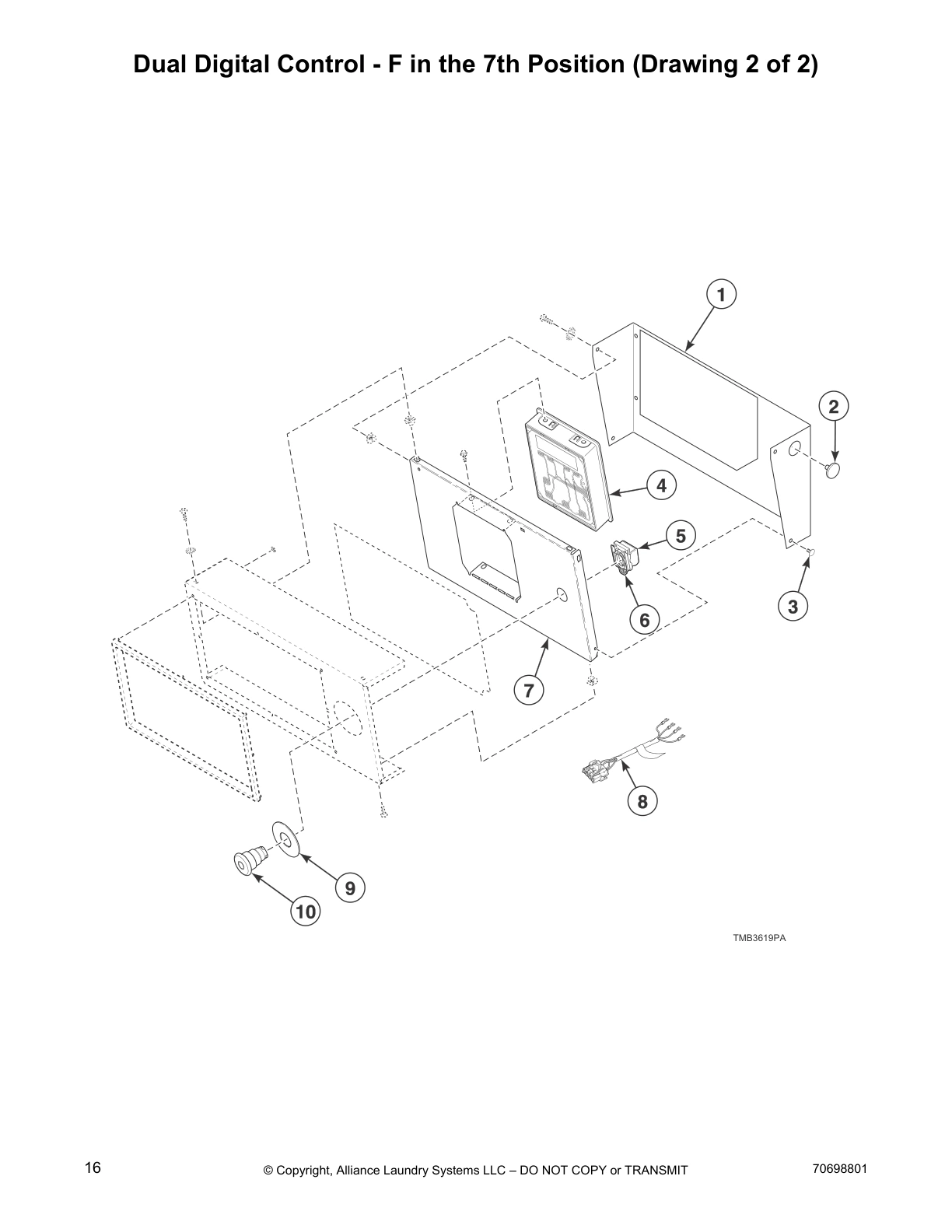 Dual Digital Control - F in the 7th Position (Drawing 2 of 2)

1

2

4

5

3

6

7

8

9

10

TMB3619PA

16

© Copyright, Alliance Laundry Systems LLC – DO NOT COPY or TRANSMIT

70698801