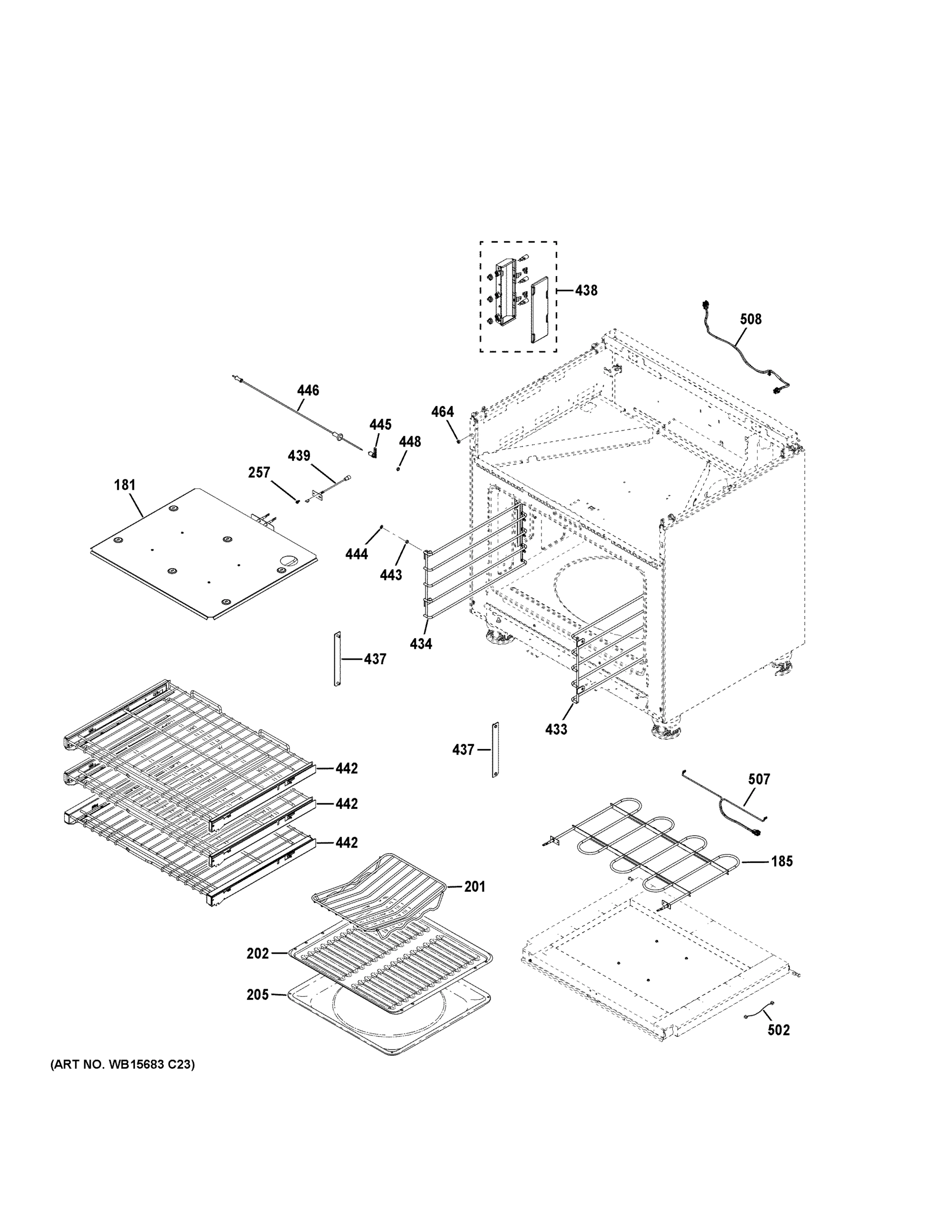 438
508
446
445
464
448
439
257
181
444
443
434
437
433
437
442
442
442
507
185
201
202
205
502
(ART NO. WB15683 C23)