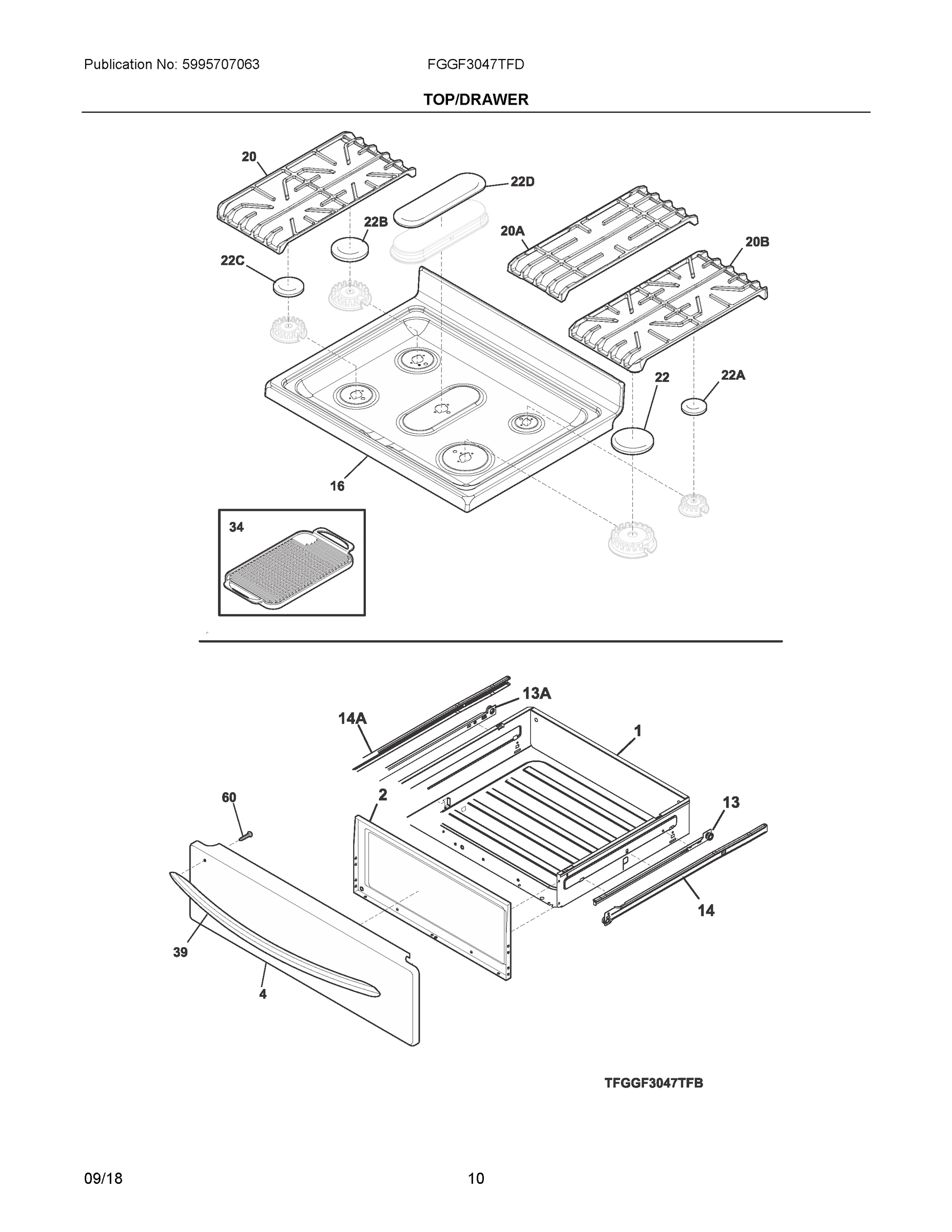 Publication No: 5995707063

FGGF3047TFD

TOP/DRAWER

20

22D

22B

20A

20B

22C

22

22A

16

34

13A

14A

1

60

2

13

14

39

4

TFGGF3047TFB

09/18

10