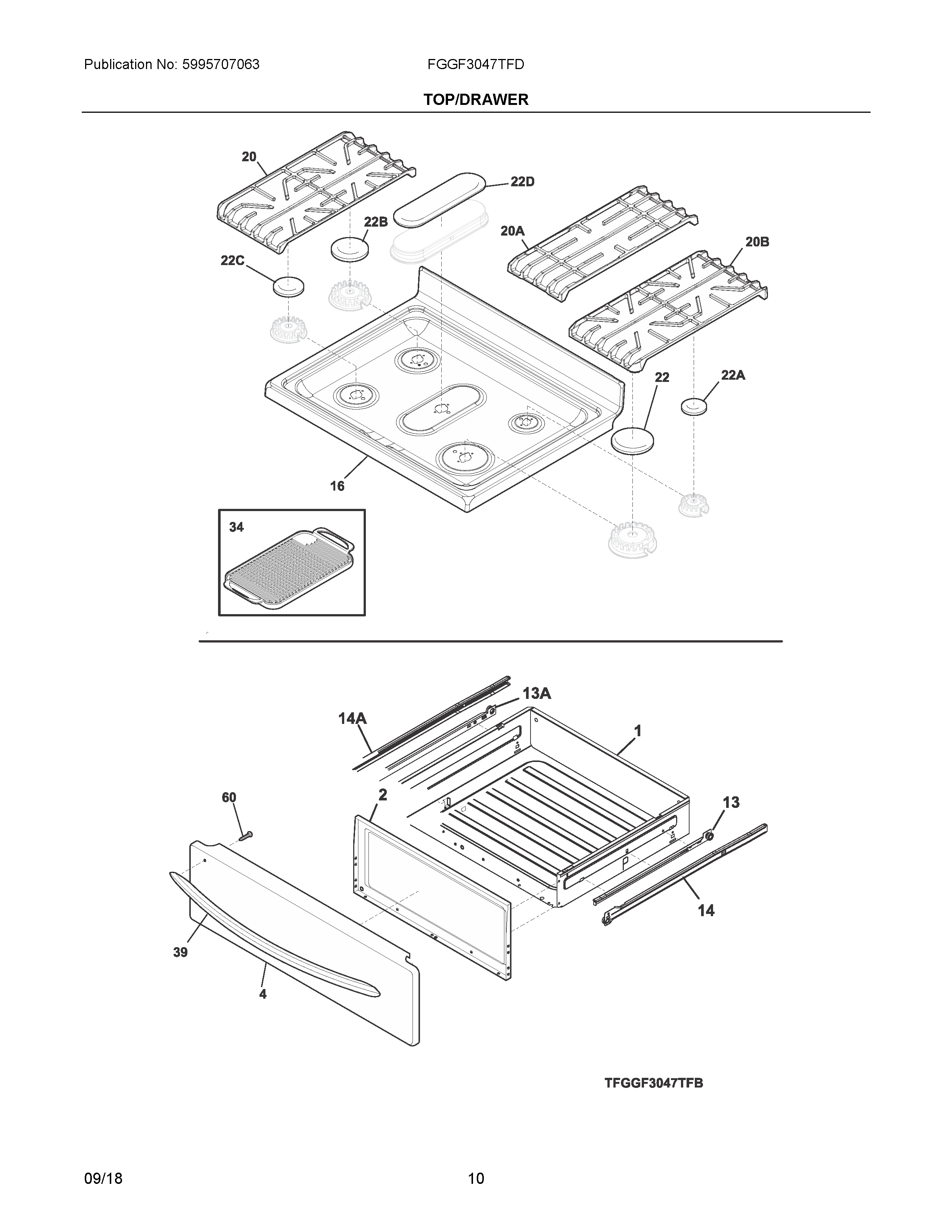 Publication No: 5995707063

FGGF3047TFD

TOP/DRAWER

20

22D

22B

20A

20B

22C

22

22A

16

34

13A

14A

1

60

2

13

14

39

4

TFGGF3047TFB

09/18

10