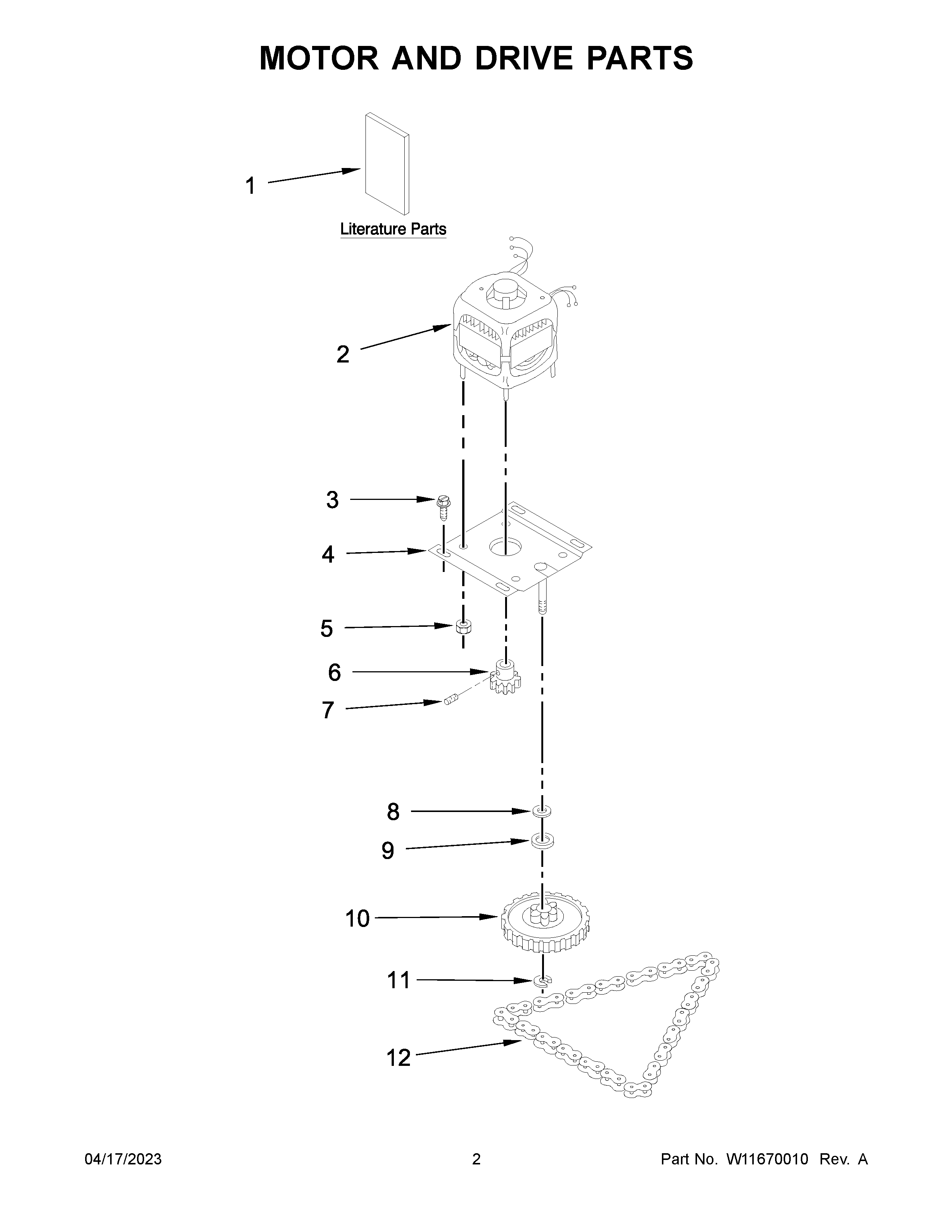 MOTOR AND DRIVE PARTS

1

Literature Parts

2

3

4

5

6

7

8

9

10

11

12

04/17/2023 2 Part No. W11670010 Rev. A