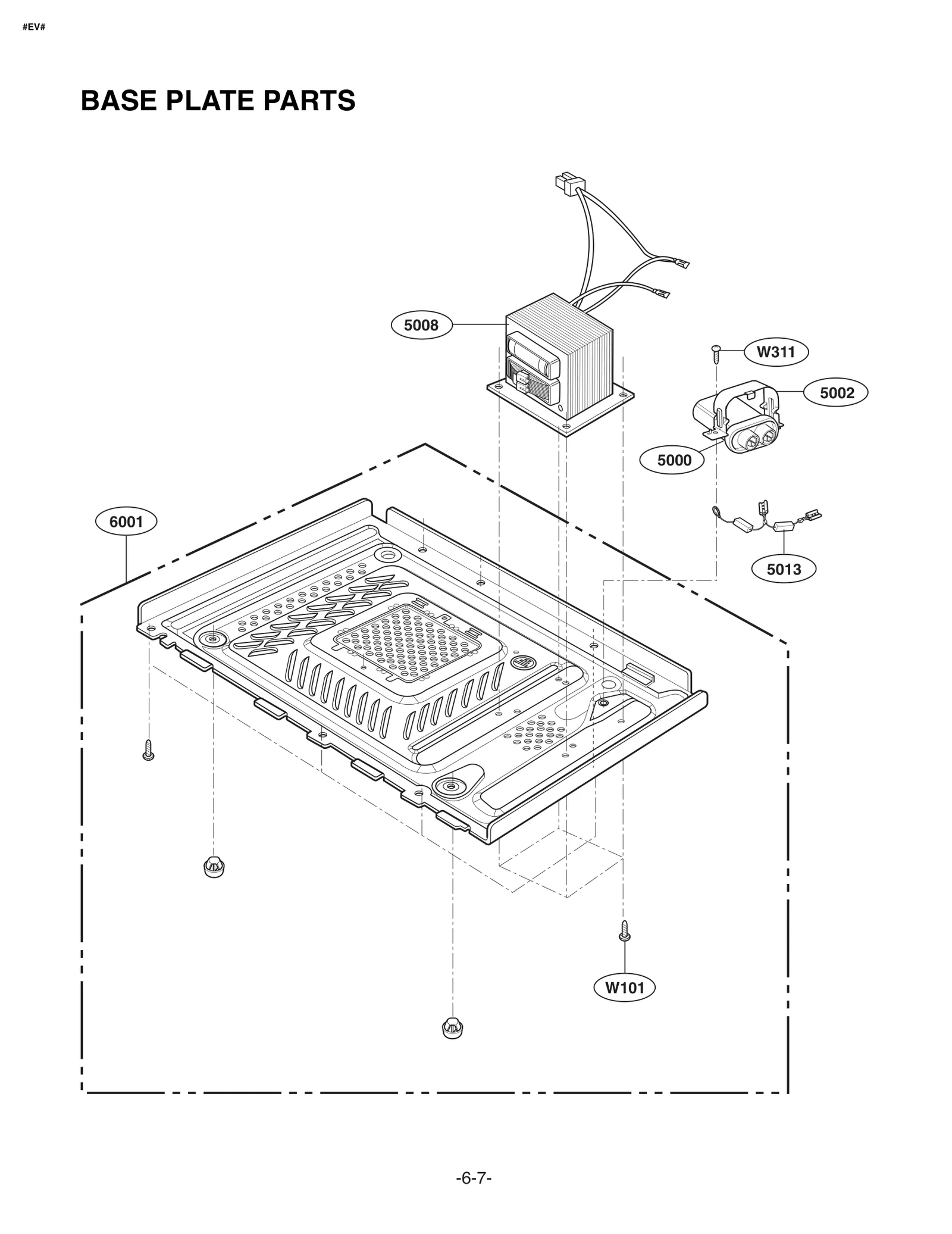 #EV#

BASE PLATE PARTS

5008

W311

5002

5000

6001

5013

W101

-6-7-