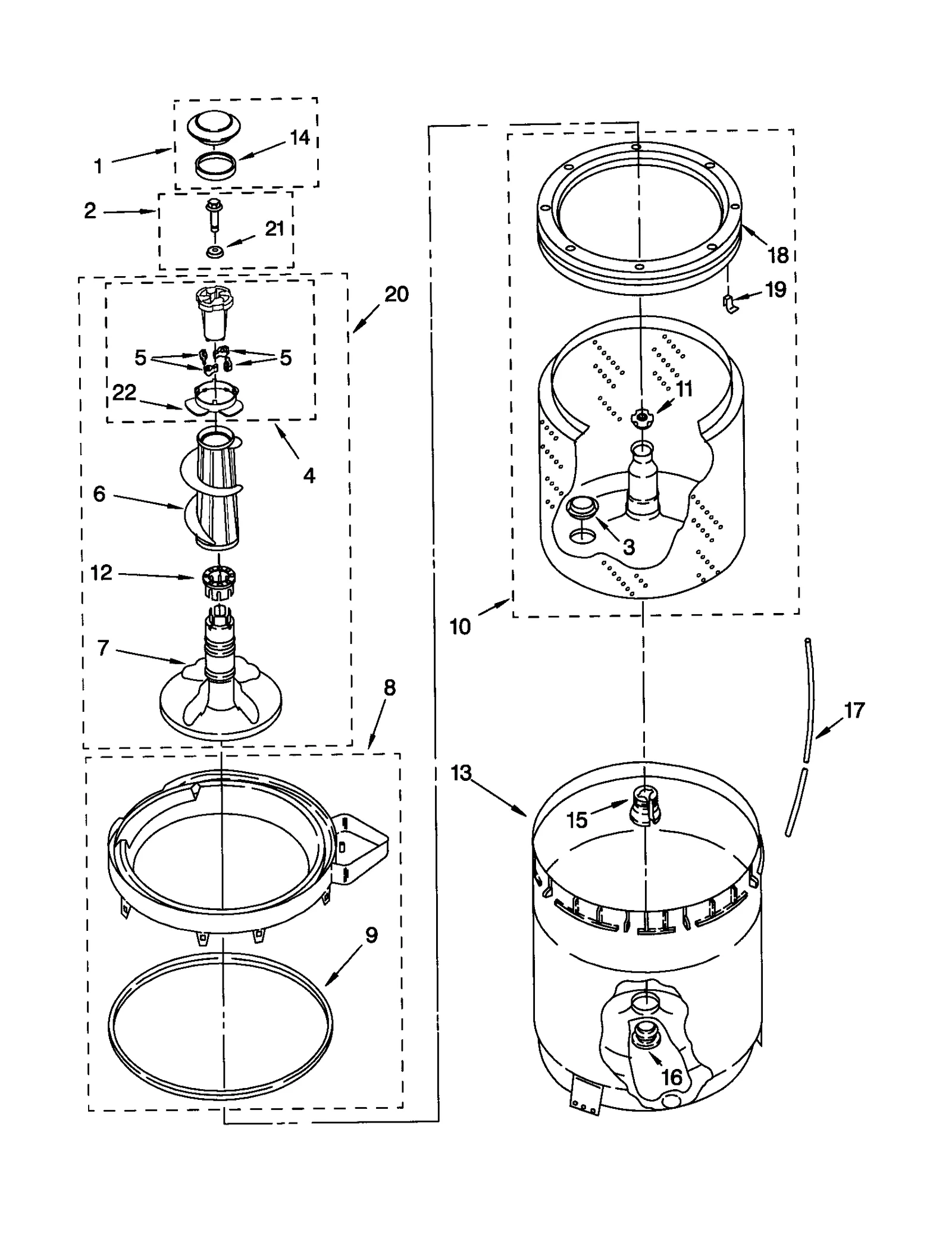 1
14
2
21
20
5
5
22
4
6
12
7
8
9
18
19
11
3
10
17
13
15
16