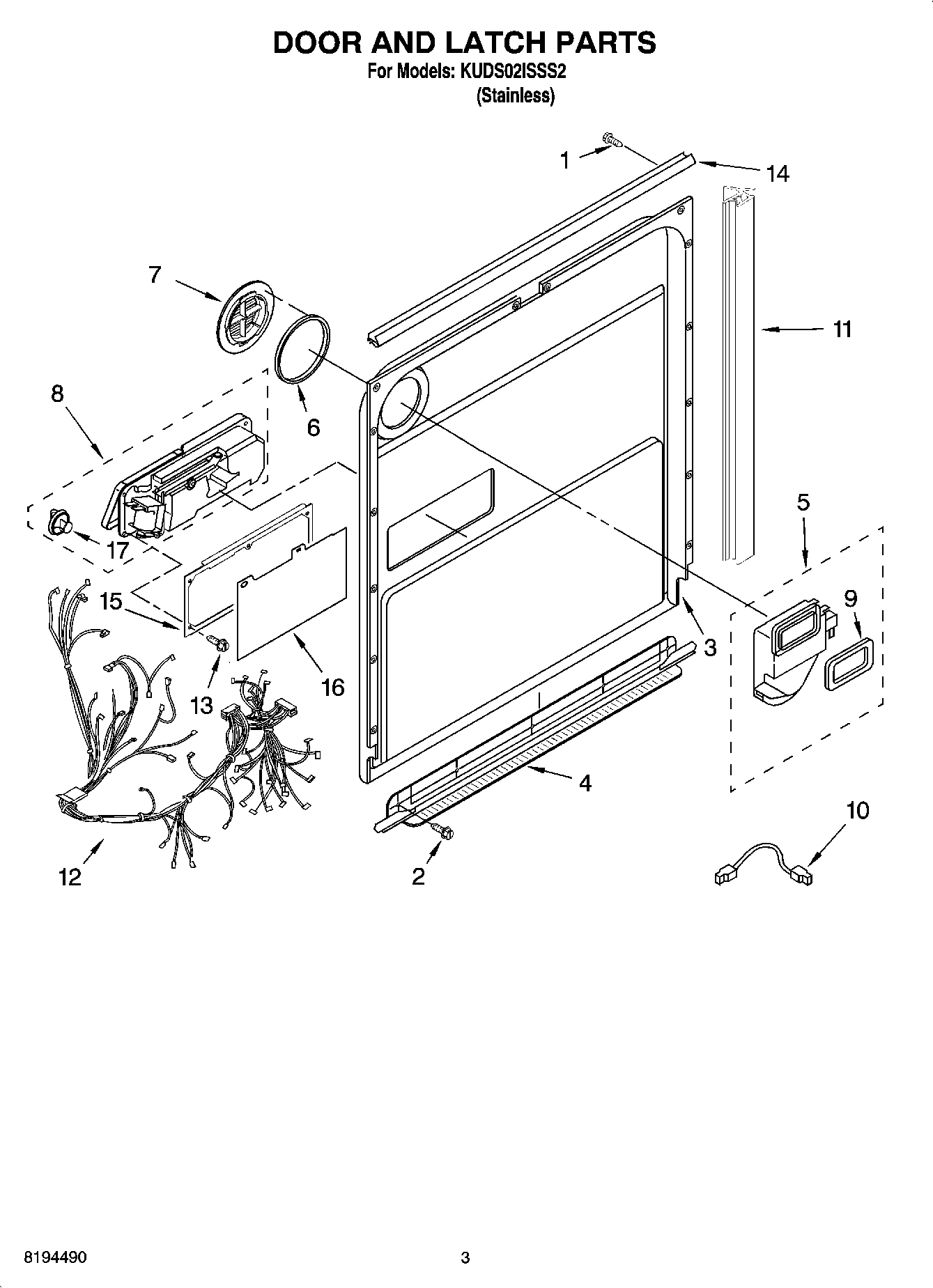 DOOR AND LATCH PARTS
For Models: KUDS02ISSS2
(Stainless)

1
14
7
11
8
6
5
17
9
15
3
13
16
4
10
12
2

8194490
3