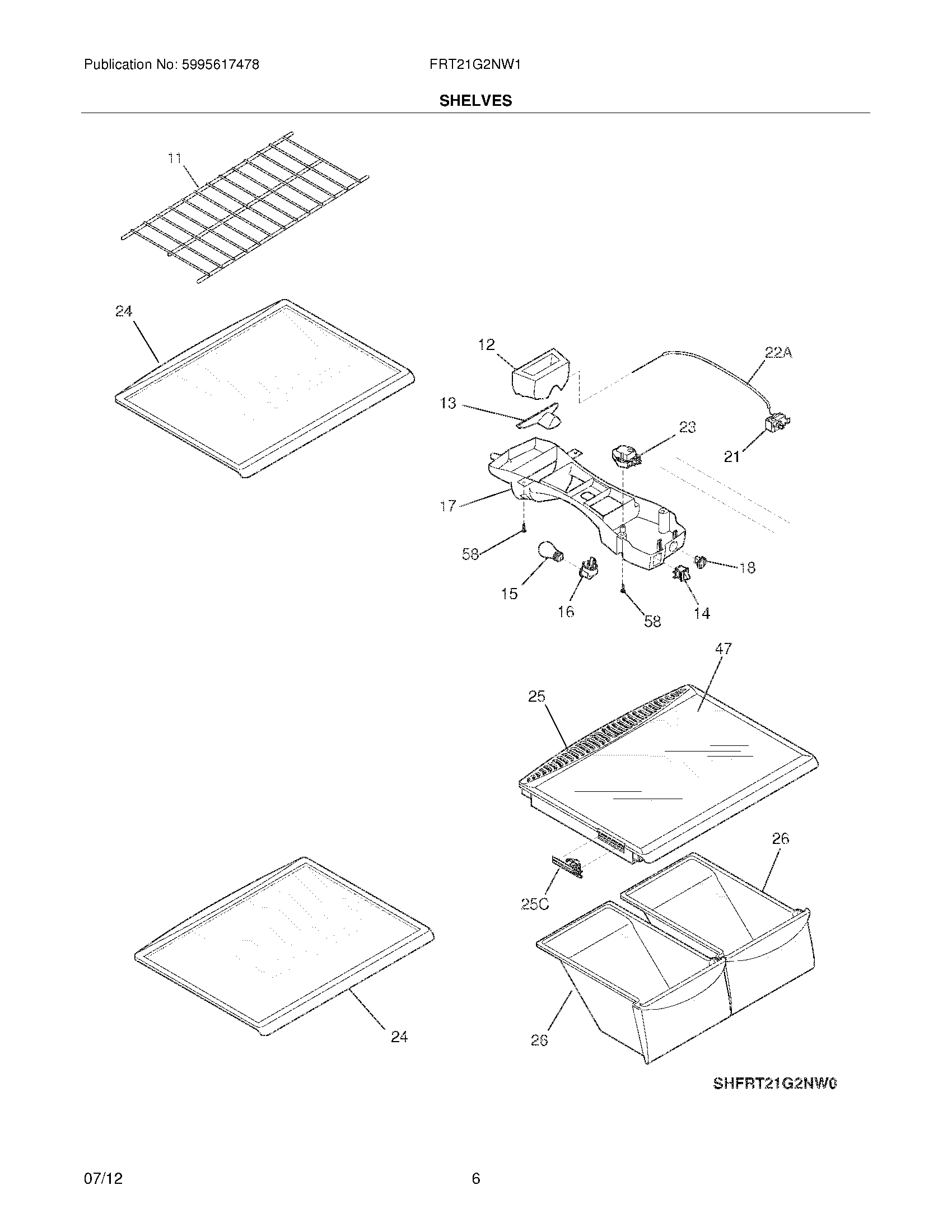 Publication No: 5995617478

FRT21G2NW1

SHELVES

11

24

12

22A

13

23

21

17

58

18

15

16

58

14

47

25

26

25C

24

26

SHFRT21G2NW0

07/12

6