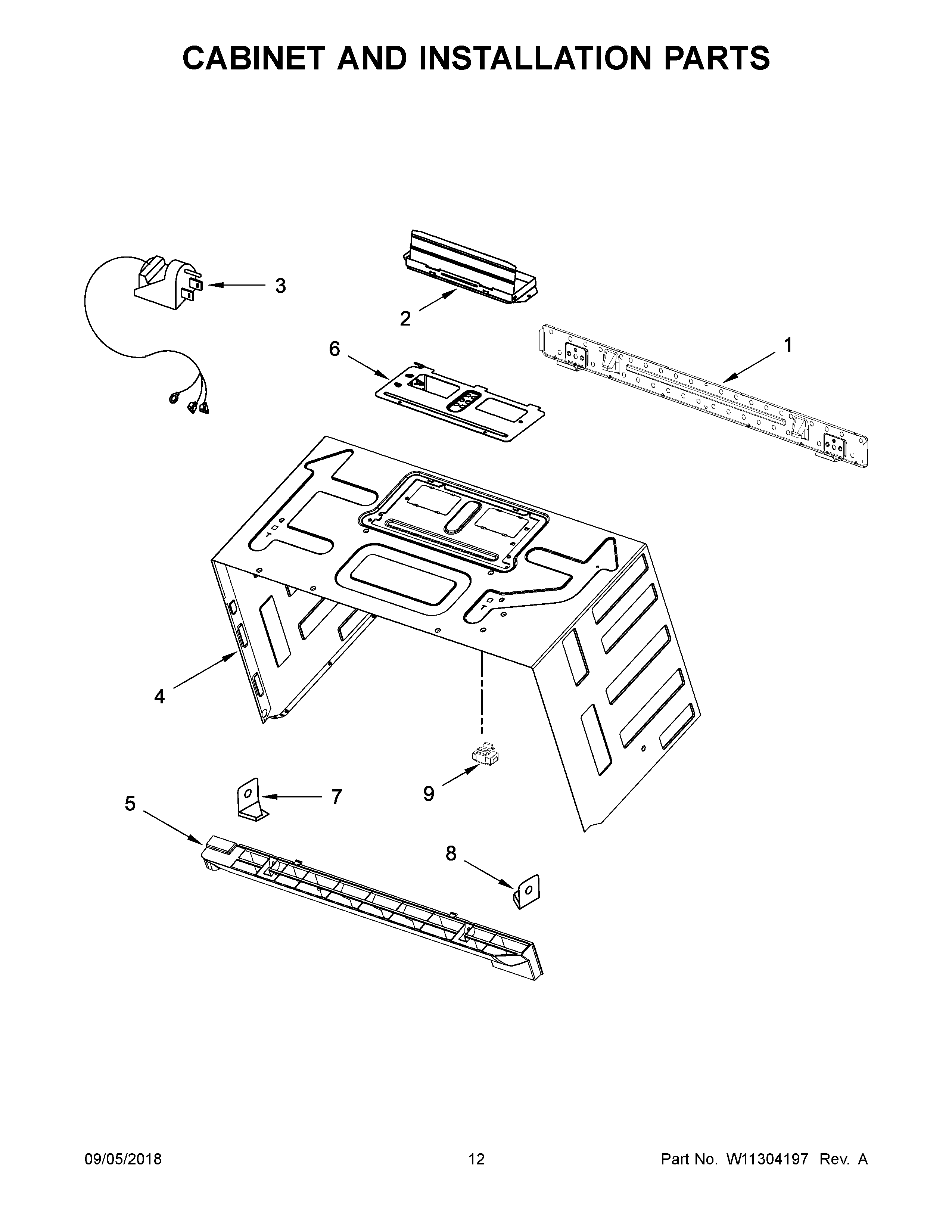 CABINET AND INSTALLATION PARTS

3

2

6

1

4

9

7

5

8

09/05/2018

12

Part No. W11304197 Rev. A