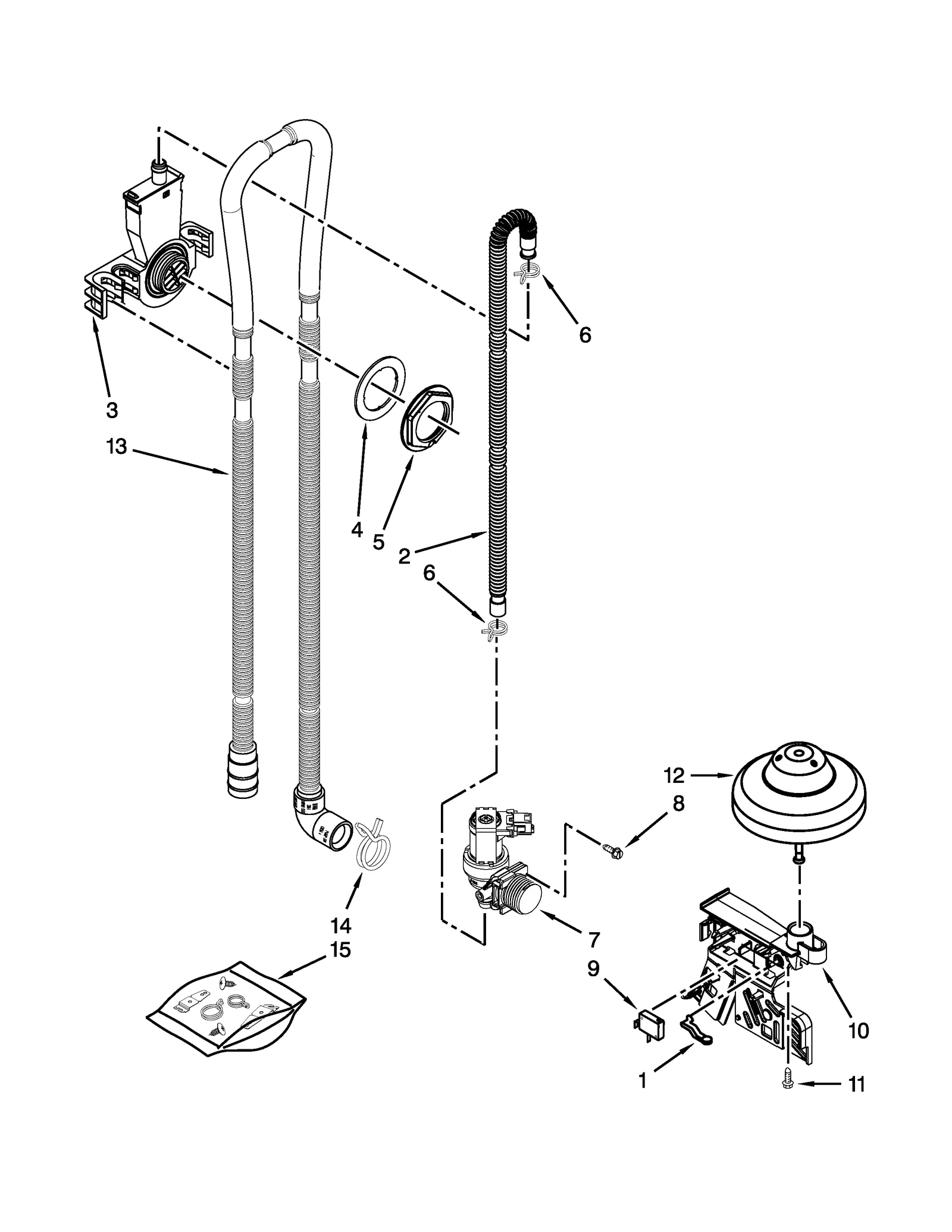 6
3
13
4
5
2
6
12
8
14
15
7
9
10
1
11