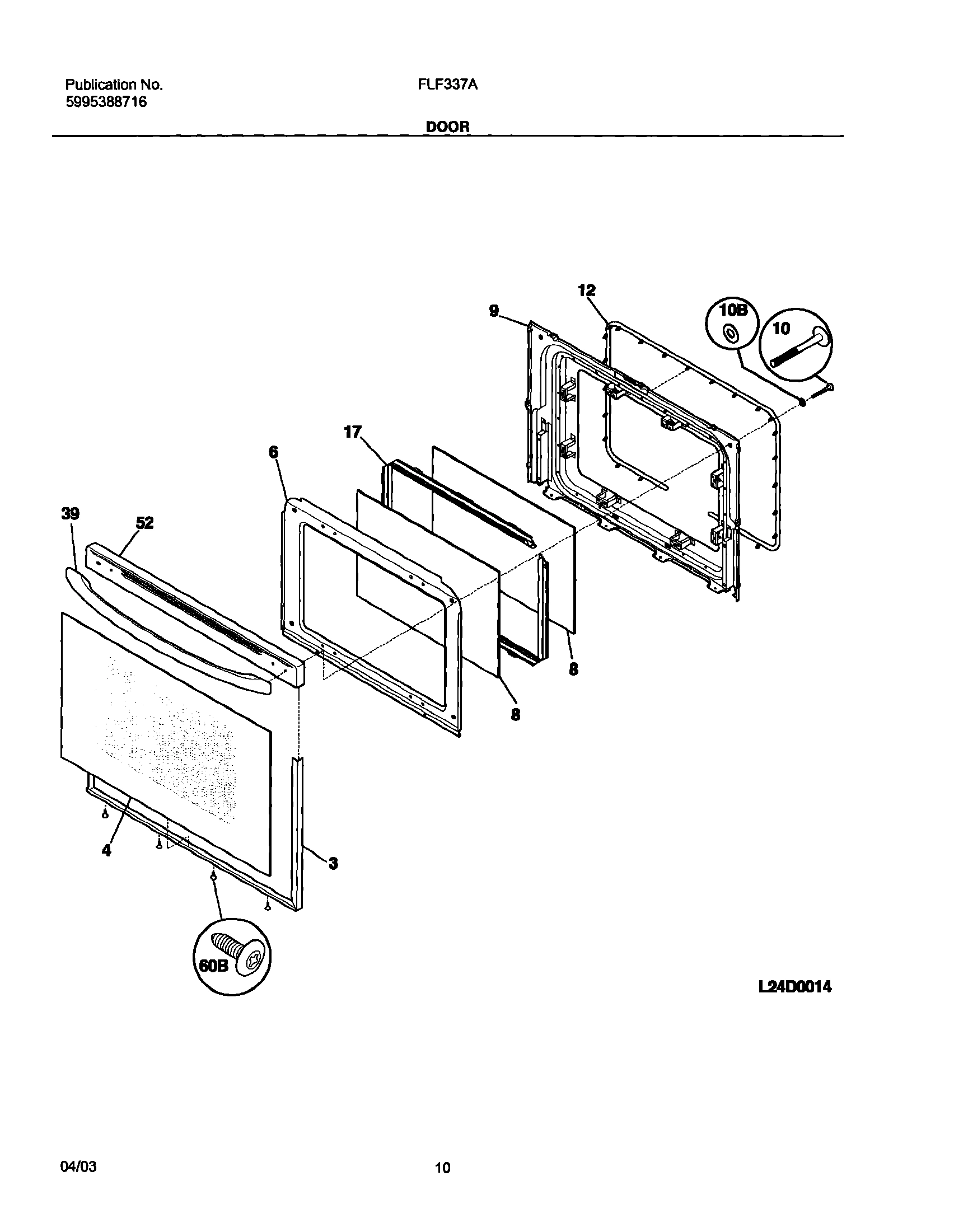 Publication No.
5995388716

FLF337A

DOOR

12
9
10B
10
17
6
39
52
8
8
4
3
60B

L24D0014

04/03

10