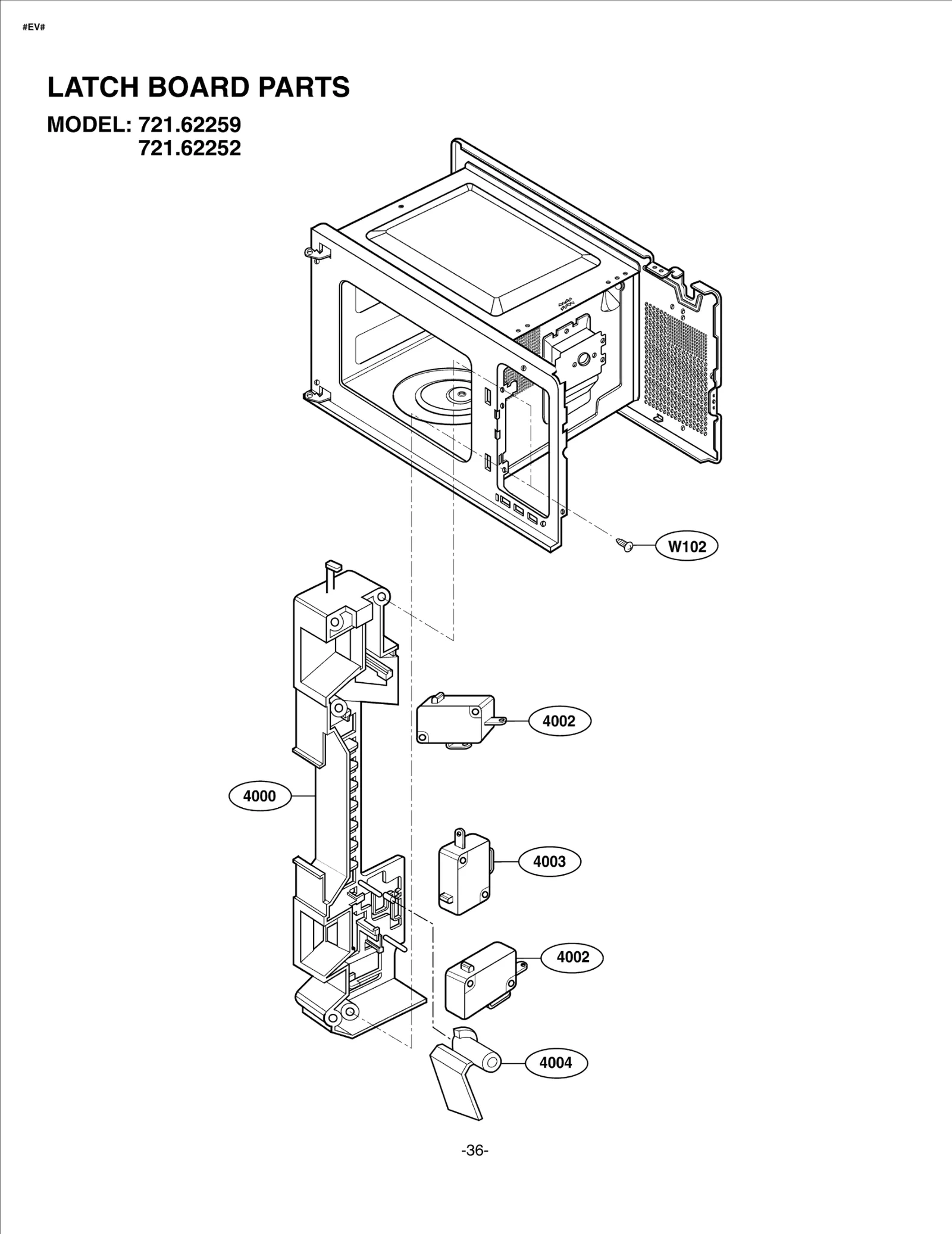 #EV#

LATCH BOARD PARTS

MODEL: 721.62259
721.62252

W102

4002

4000

4003

4002

4004

-36-