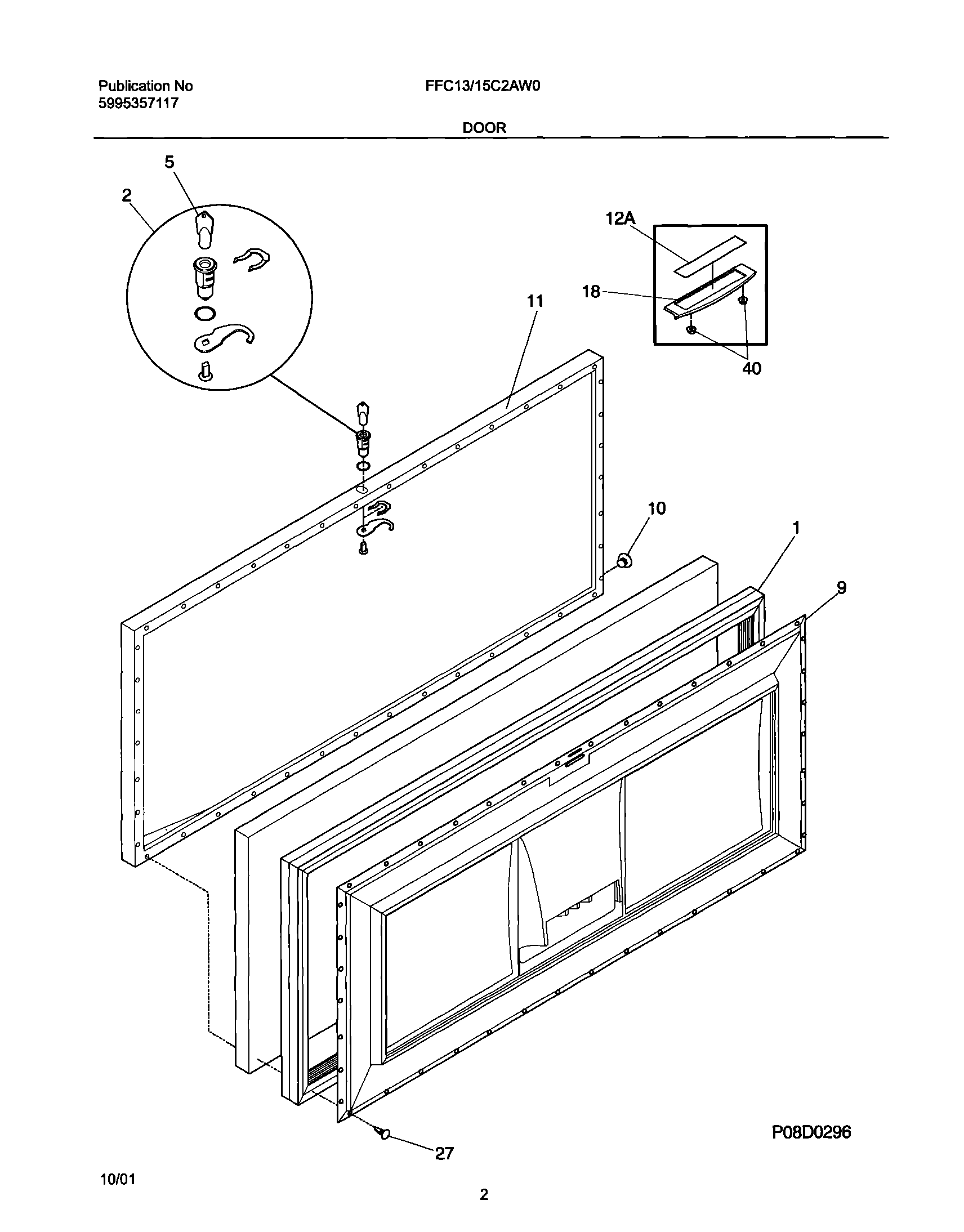 Publication No
5995357117

FFC13/15C2AW0

DOOR

5
2
12A
18
11
40
10
1
9
27

P08D0296

10/01

2