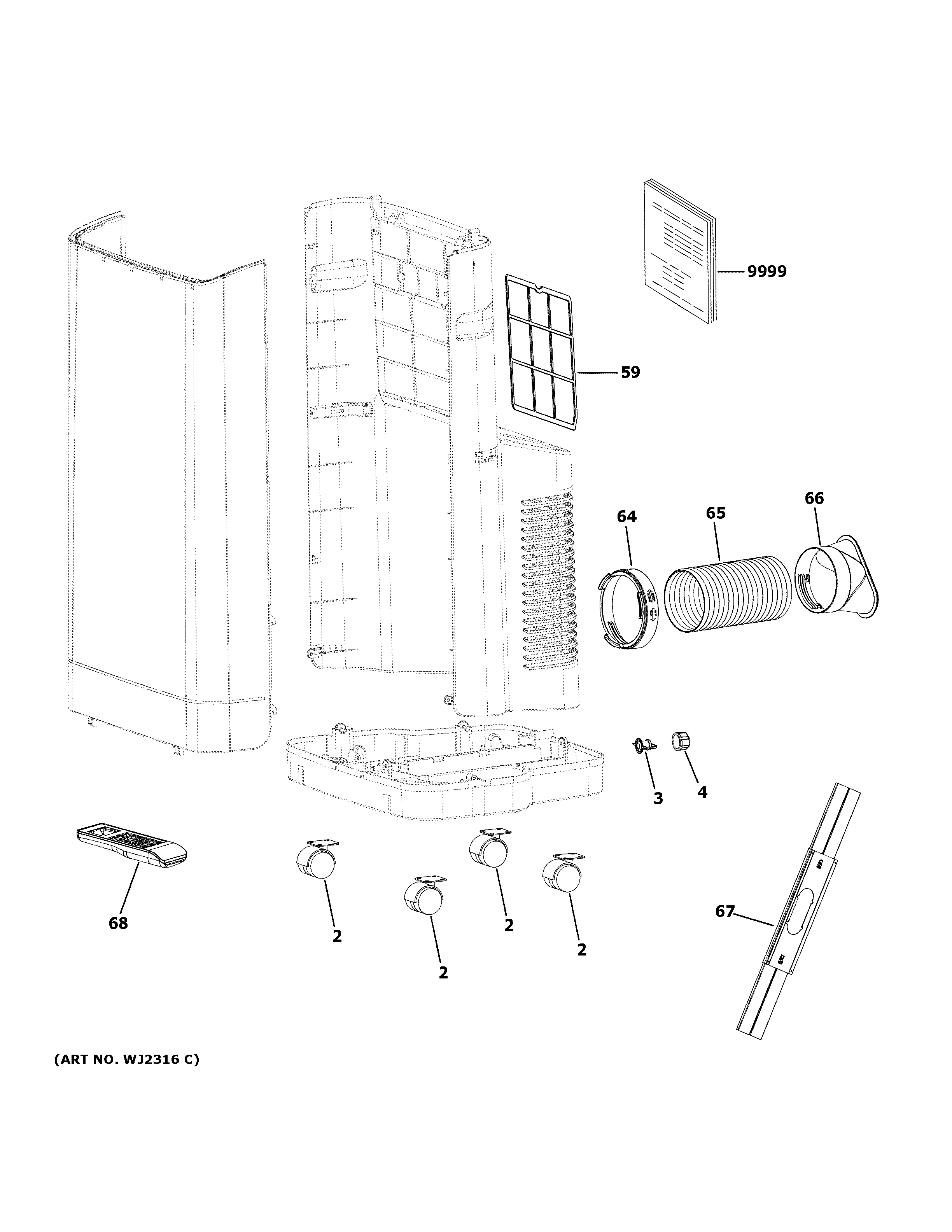 9999

59

64
65
66

3
4

68
2
2
2
2
67

(ART NO. WJ2316 C)