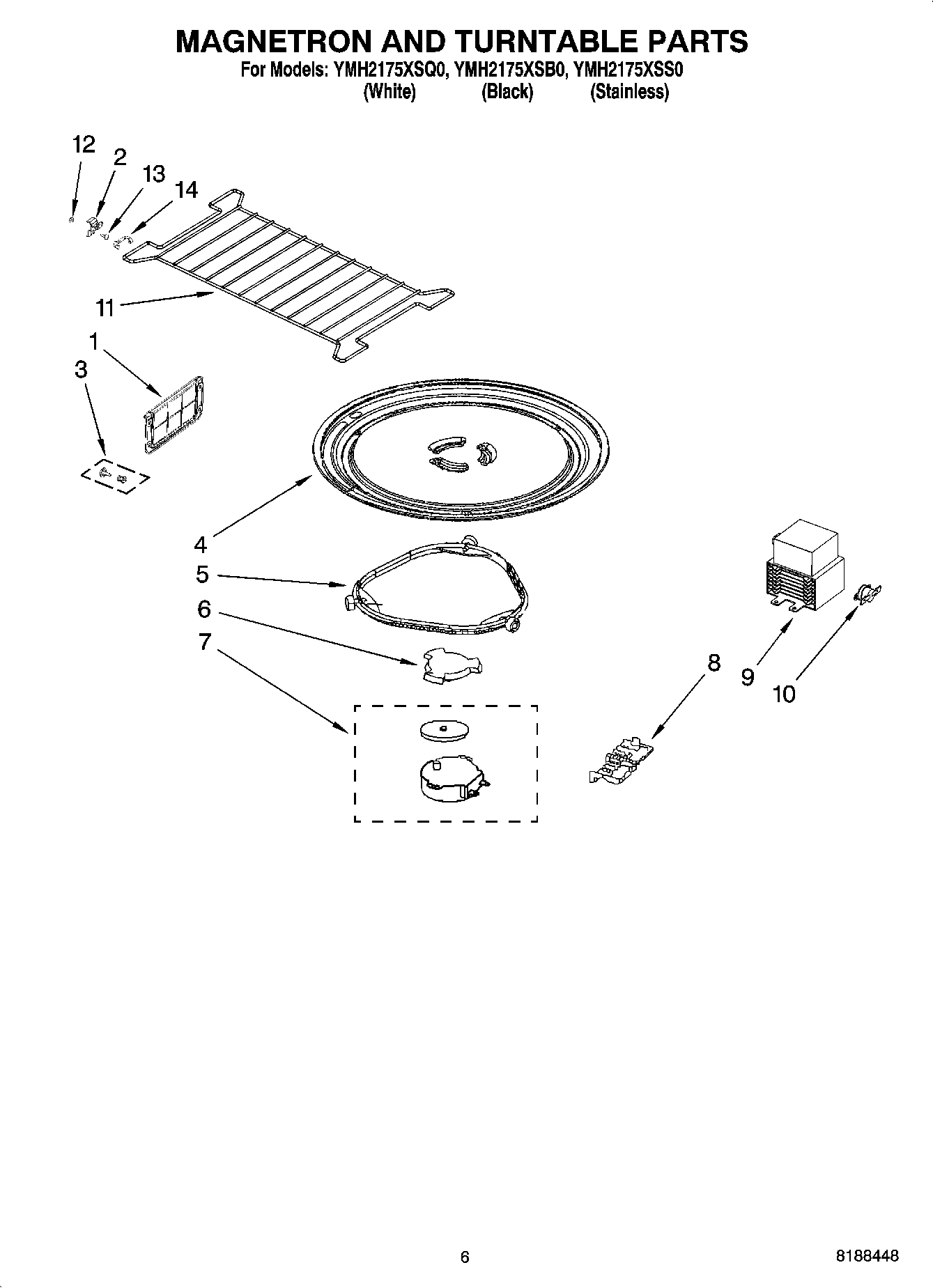 MAGNETRON AND TURNTABLE PARTS
For Models: YMH2175XSQ0, YMH2175XSB0, YMH2175XSS0
(White) (Black) (Stainless)

12
2
13
14
11
1
3
4
5
6
7
8
9
10

6

8188448