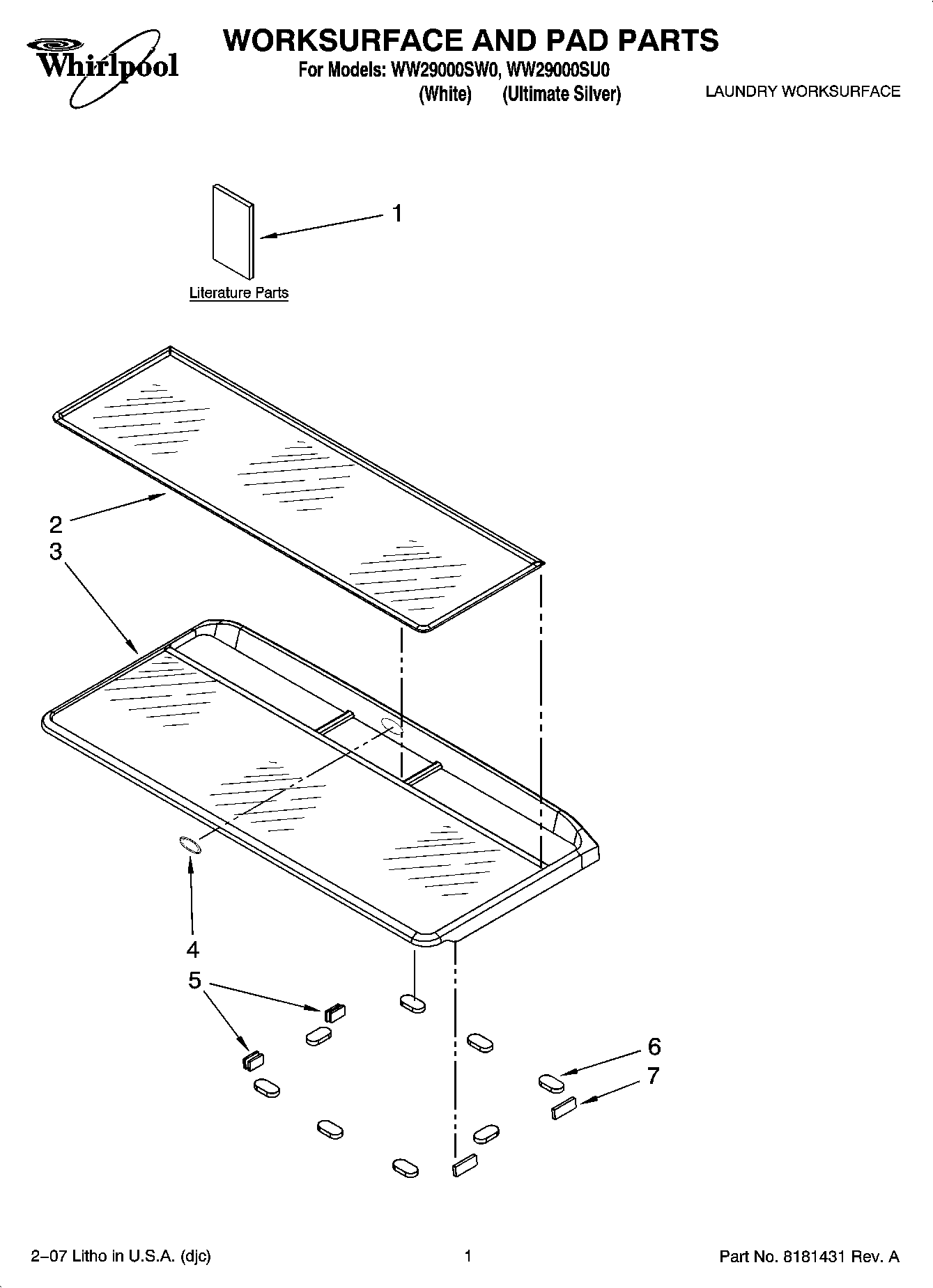 Whirlpool

WORKSURFACE AND PAD PARTS

For Models: WW29000SW0, WW29000SU0
(White) (Ultimate Silver)

LAUNDRY WORKSURFACE

1

Literature Parts

2

3

4

5

6

7

2–07 Litho in U.S.A. (djc)

1

Part No. 8181431 Rev. A