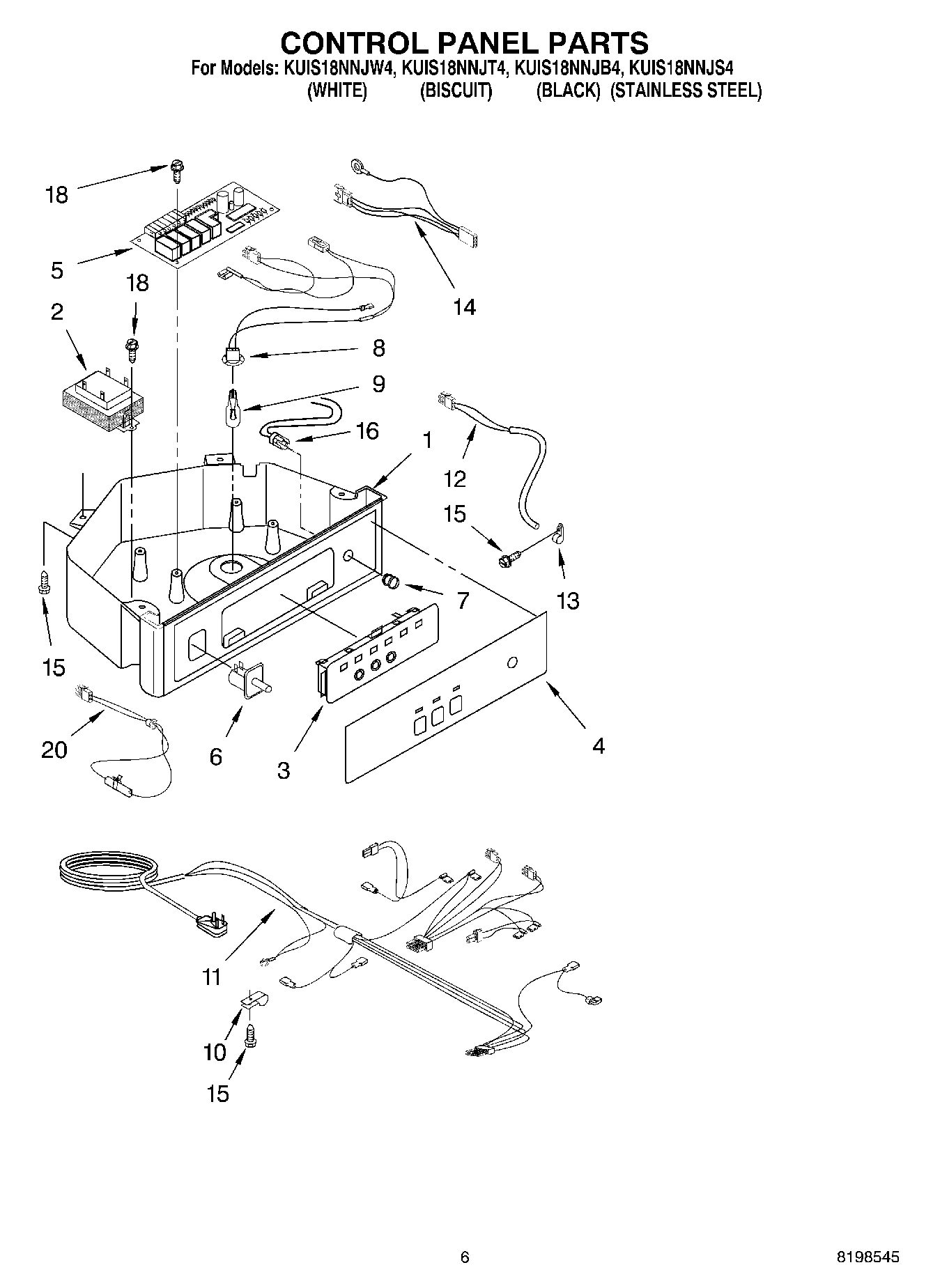 CONTROL PANEL PARTS
For Models: KUIS18NNJW4, KUIS18NNJT4, KUIS18NNJB4, KUIS18NNJS4
(WHITE) (BISCUIT) (BLACK) (STAINLESS STEEL)

18
5
18
2
14
8
9
16
1
12
15
13
7
15
20
6
3
4
11
10
15

6
8198545